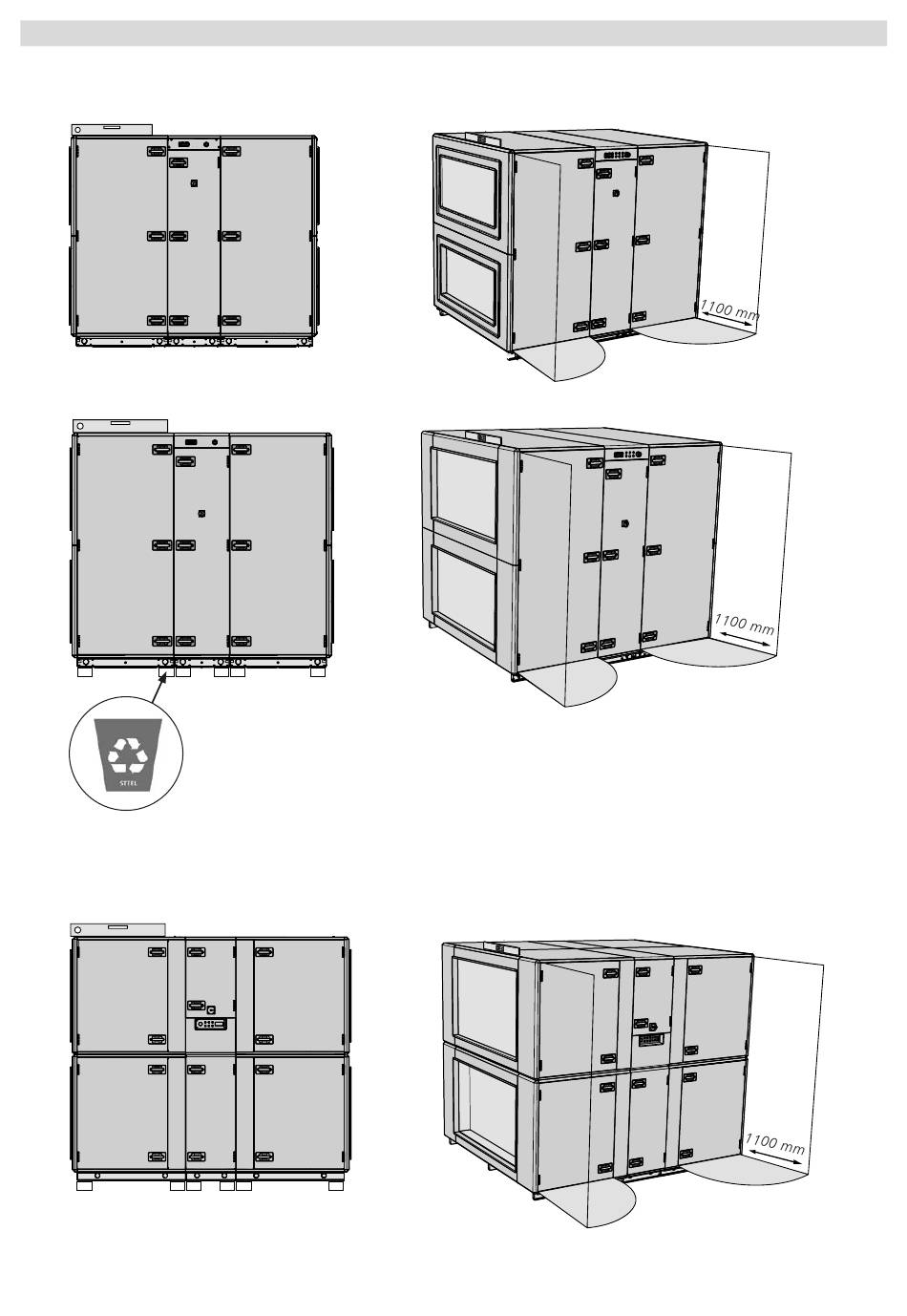 1100 mm

1100 mm

STEEL

1100 mm