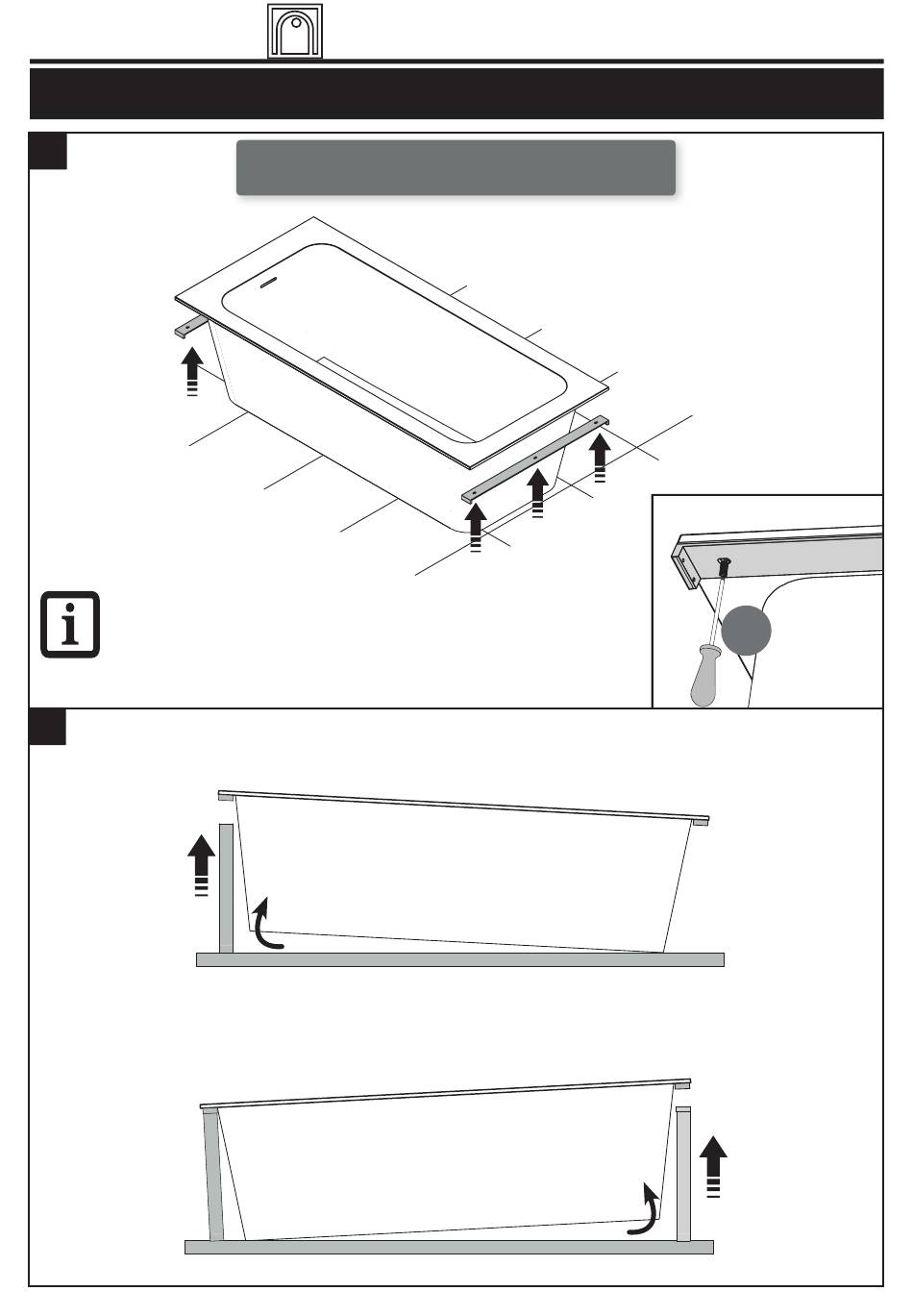 i