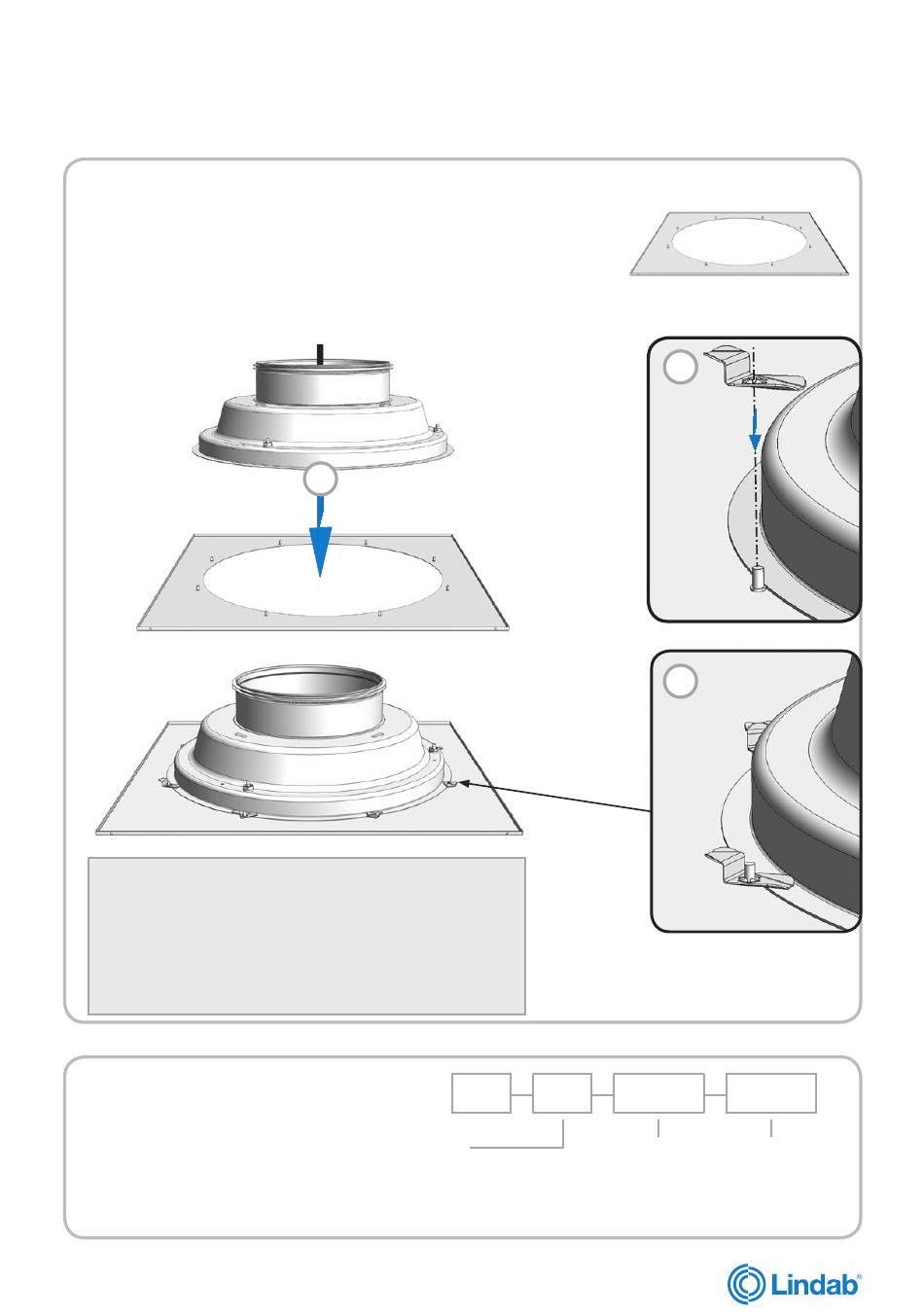 Lindab®