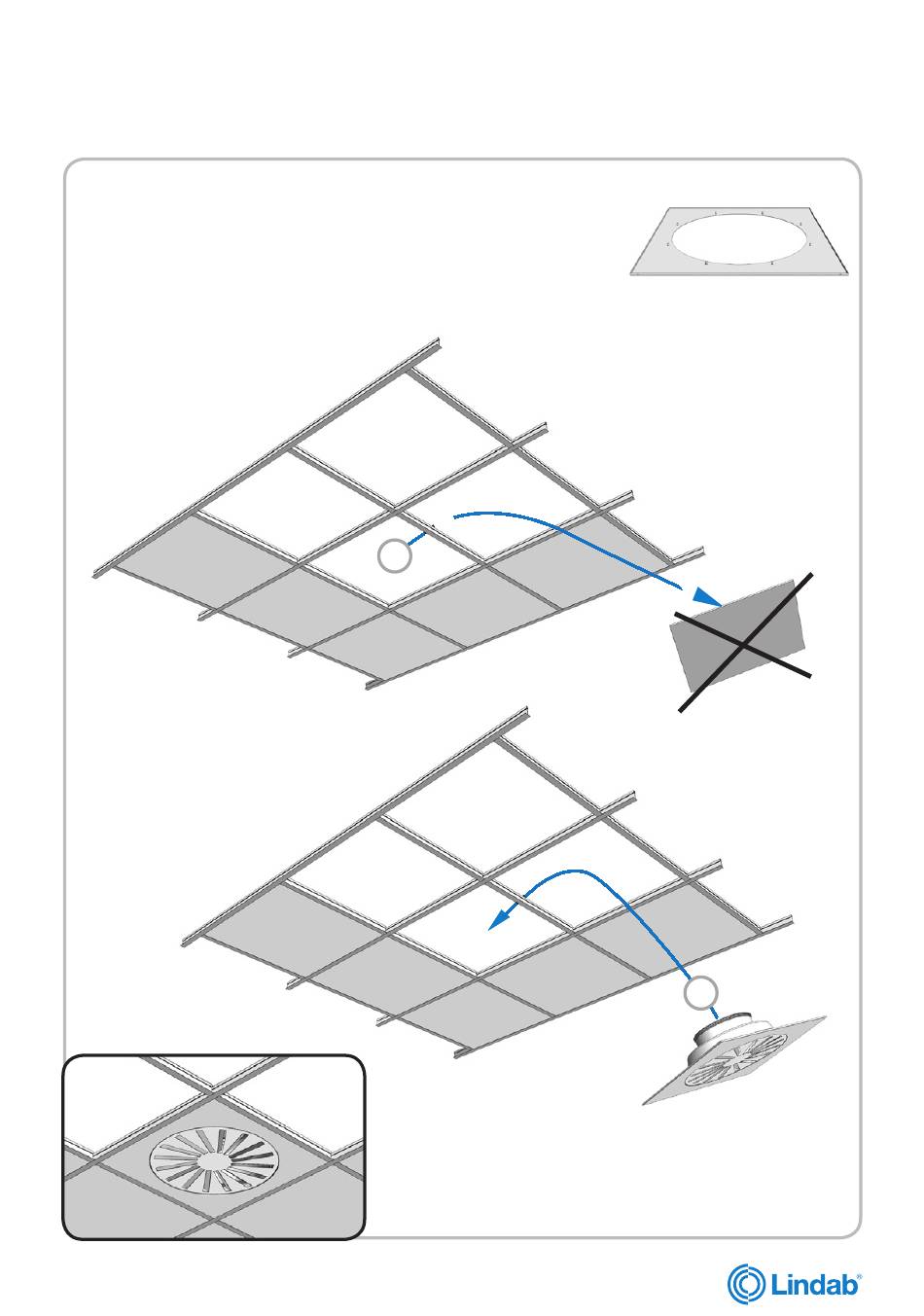 Lindab®