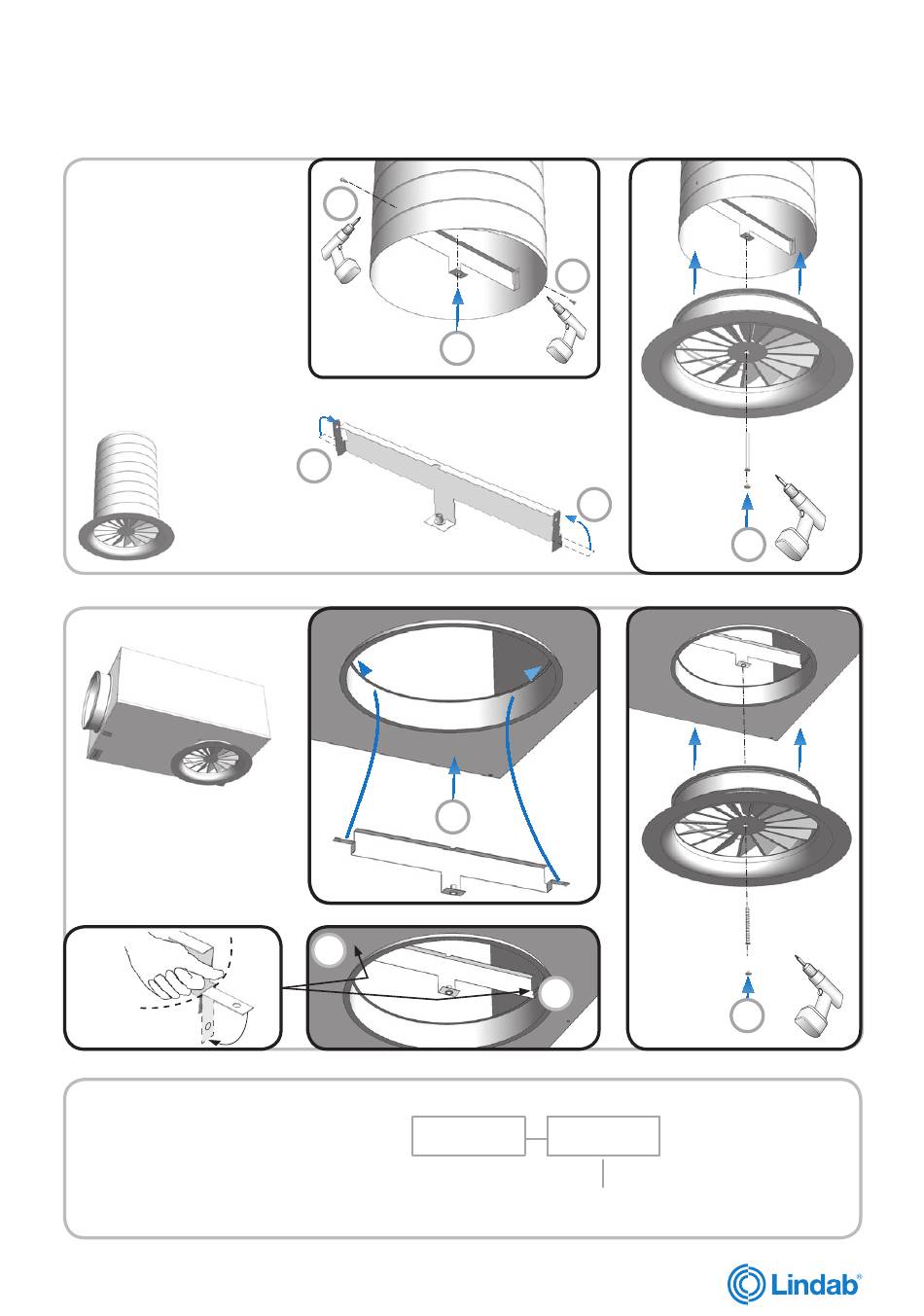 Lindab®