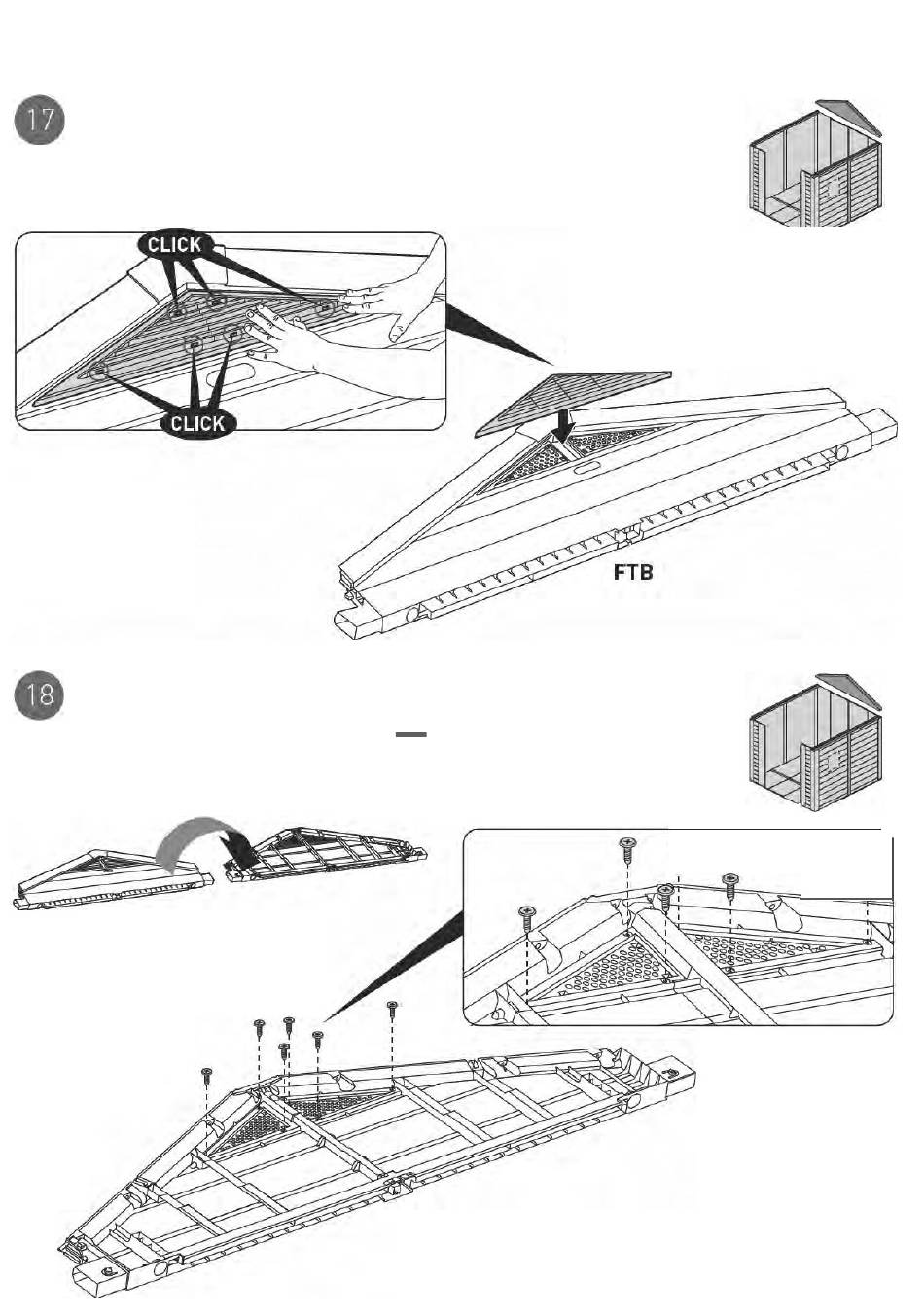 17

CLICK

CLICK

FTB

18