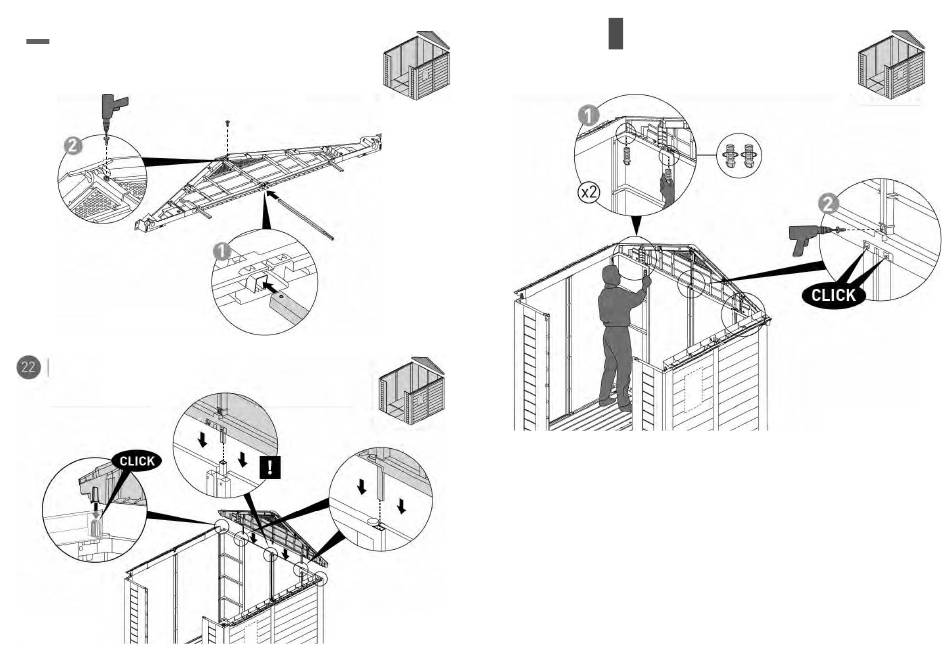 2

1

22

CLICK

!

1

x2

2

CLICK