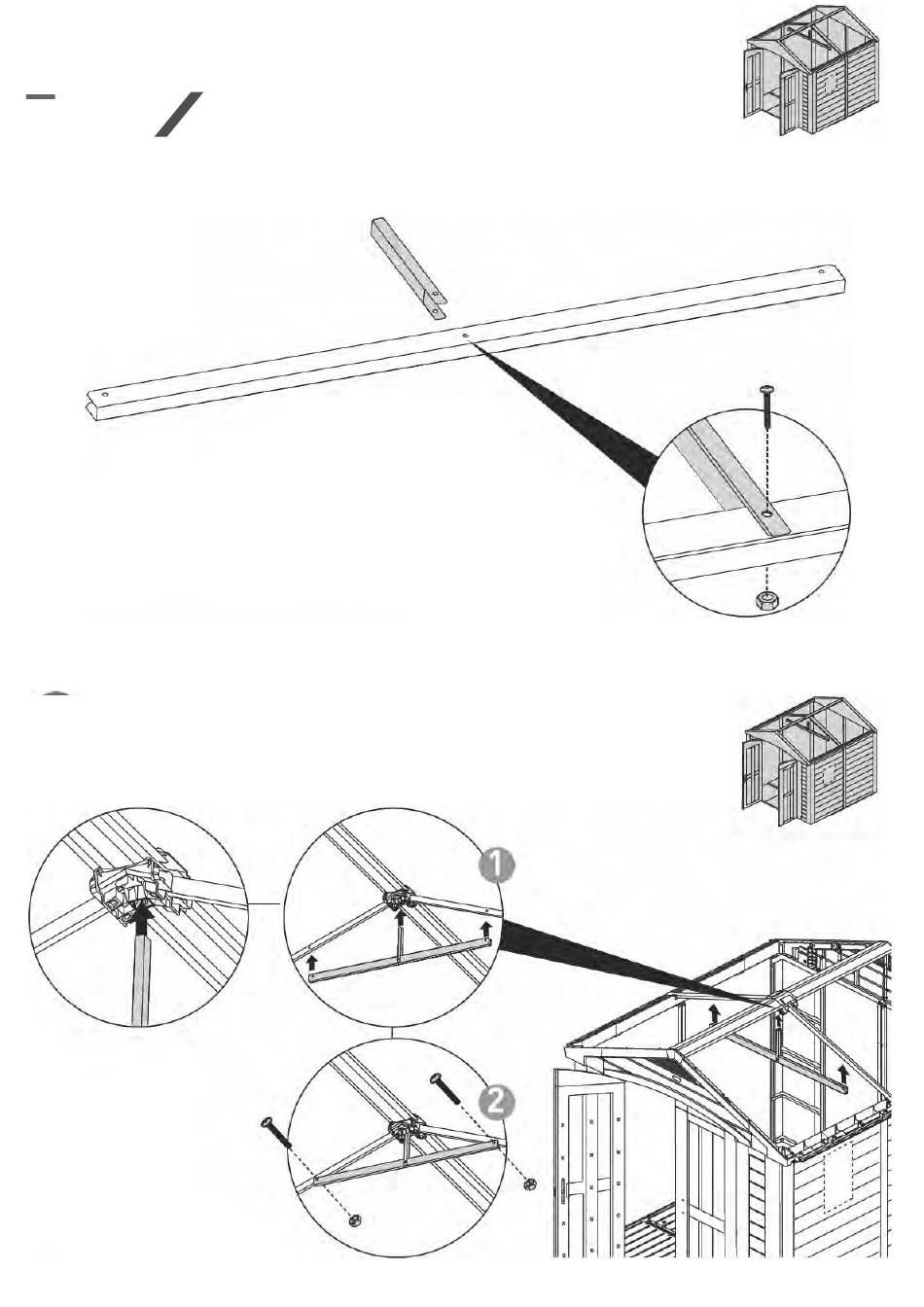 1

2