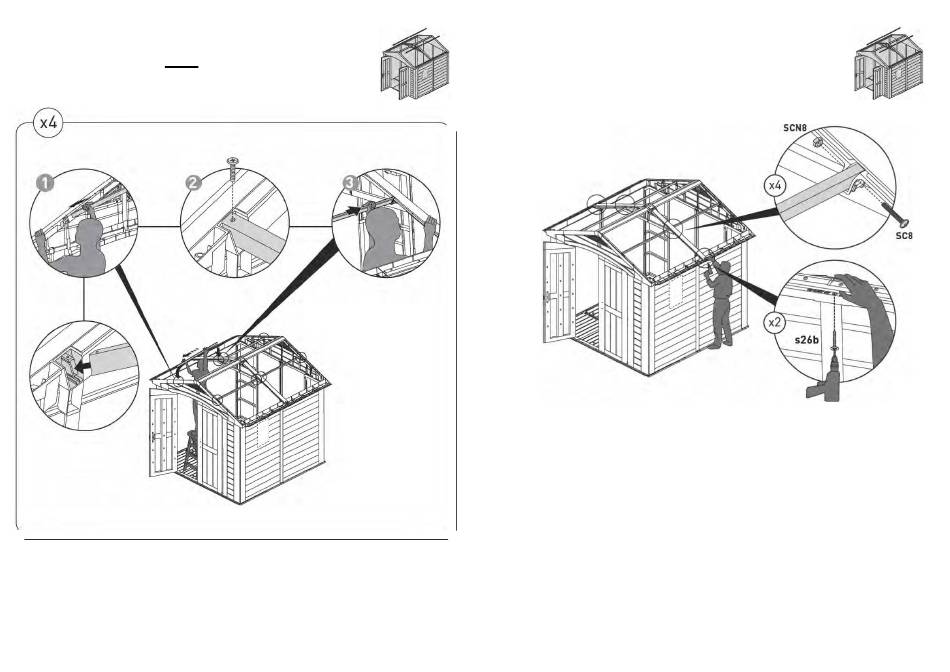 x4

1

2

3

SCN8

x4

SC8

x2

s26b