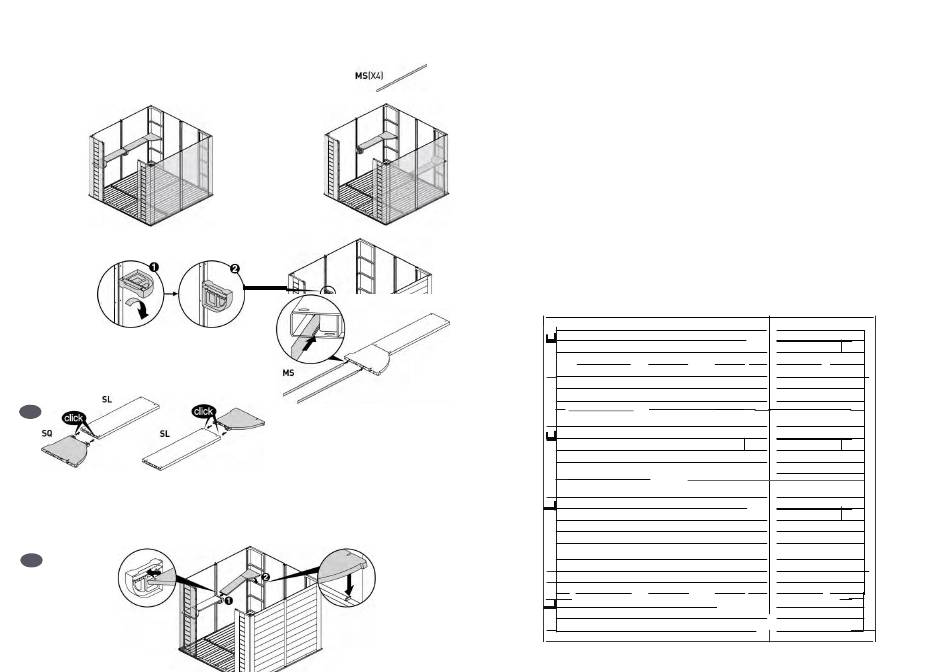 MS(X4)

1
2

MS

SL
click
SQ

click
SL

1
2