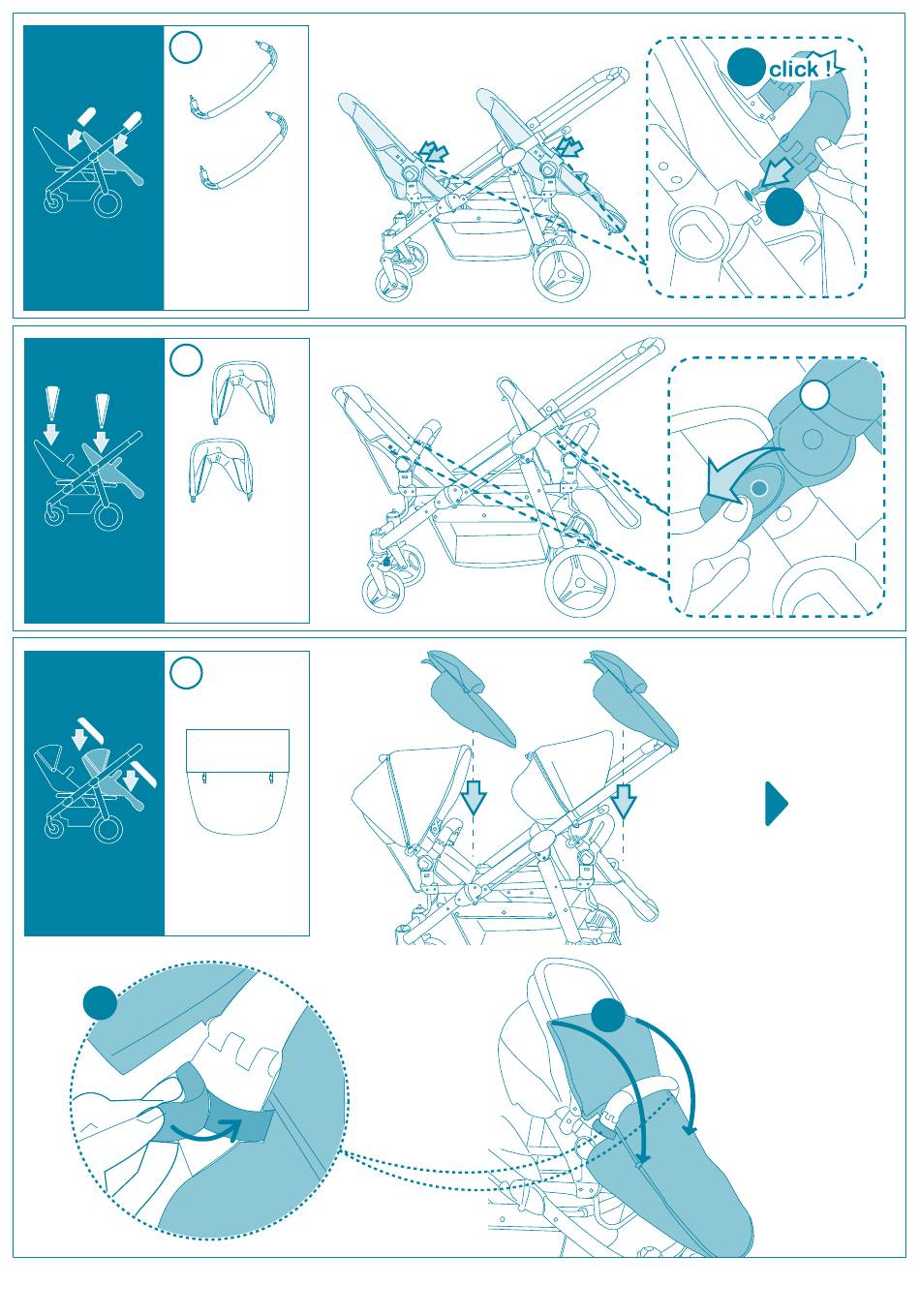 click !