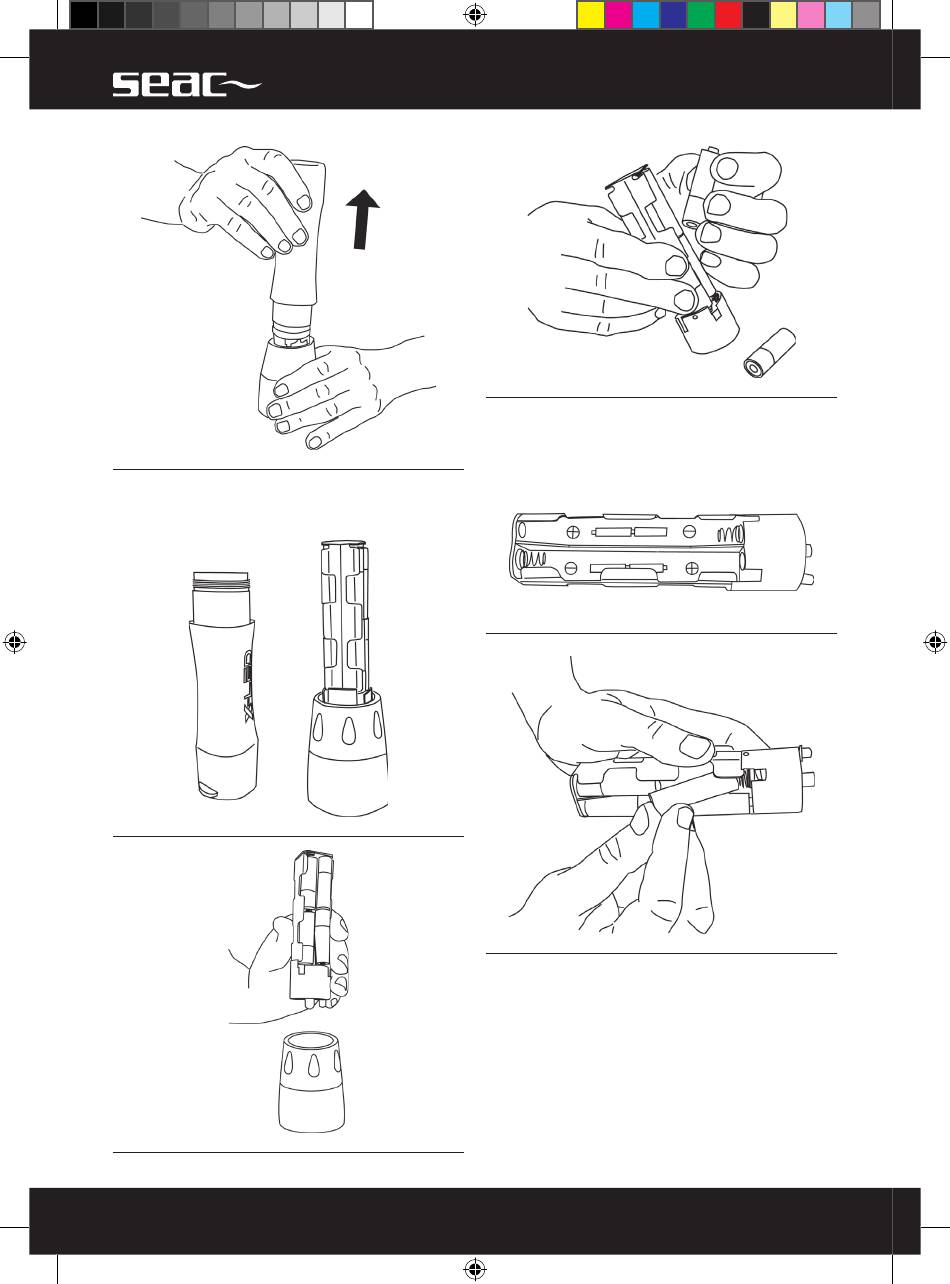 seac