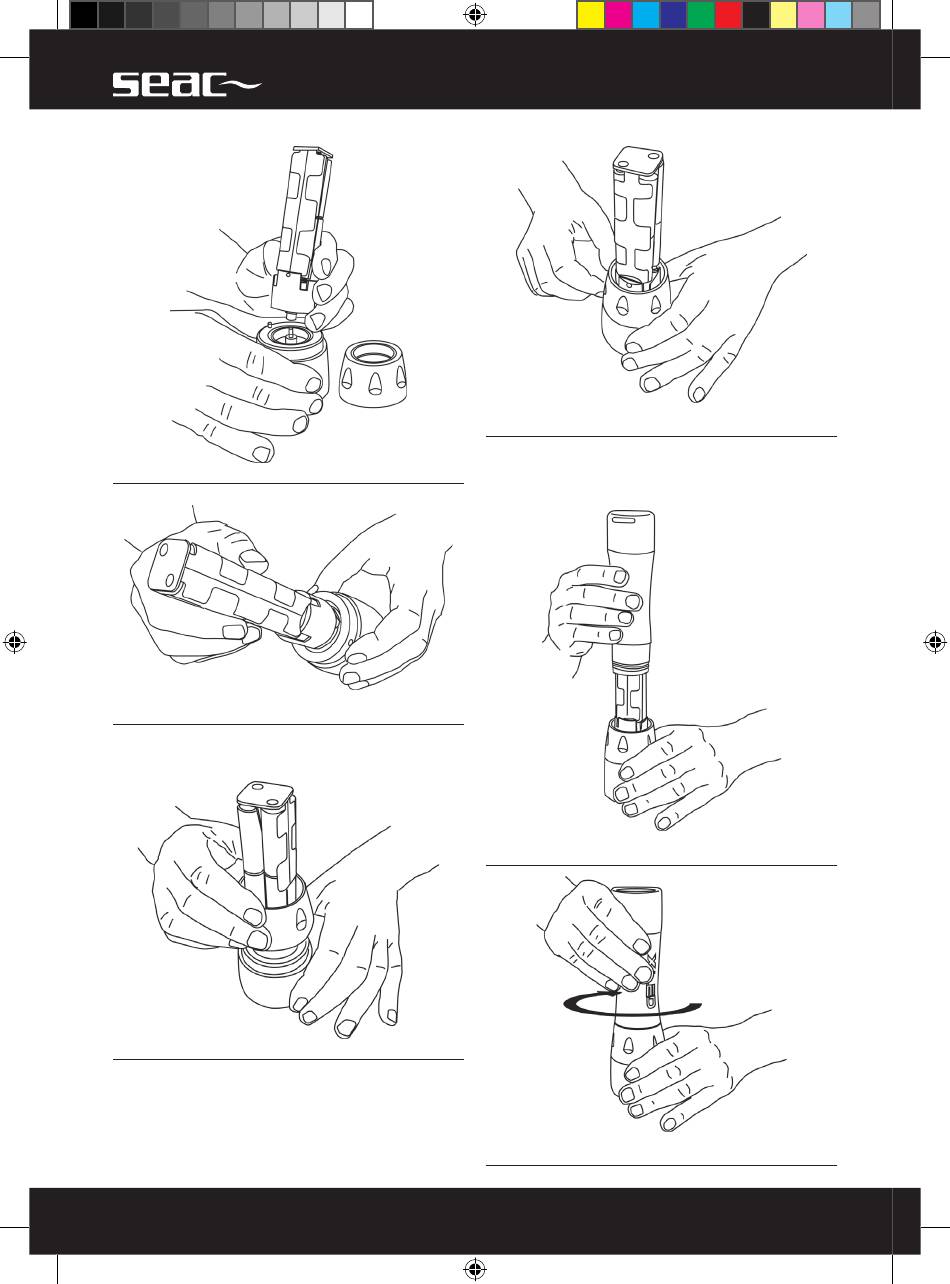 seac