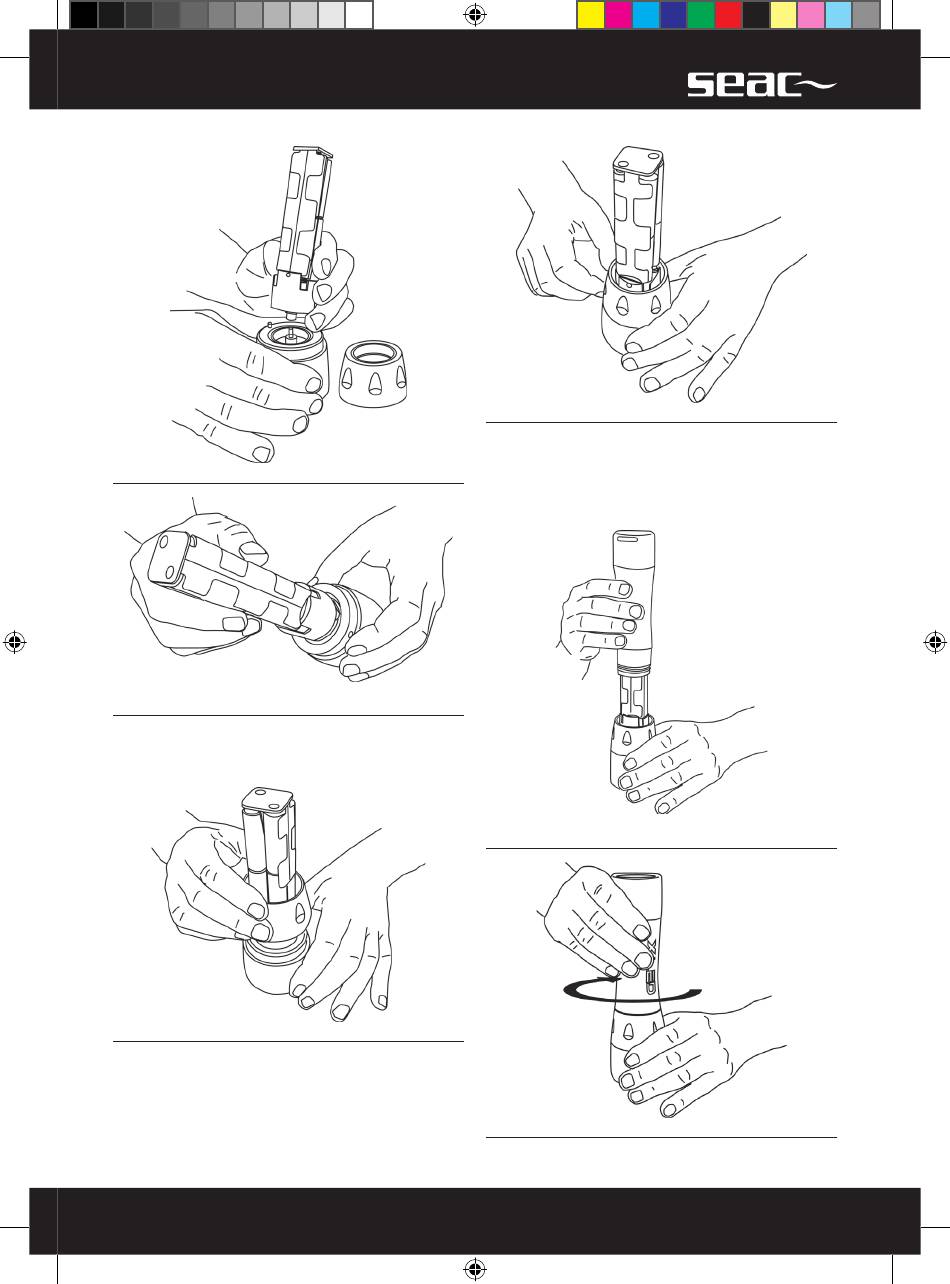 seac