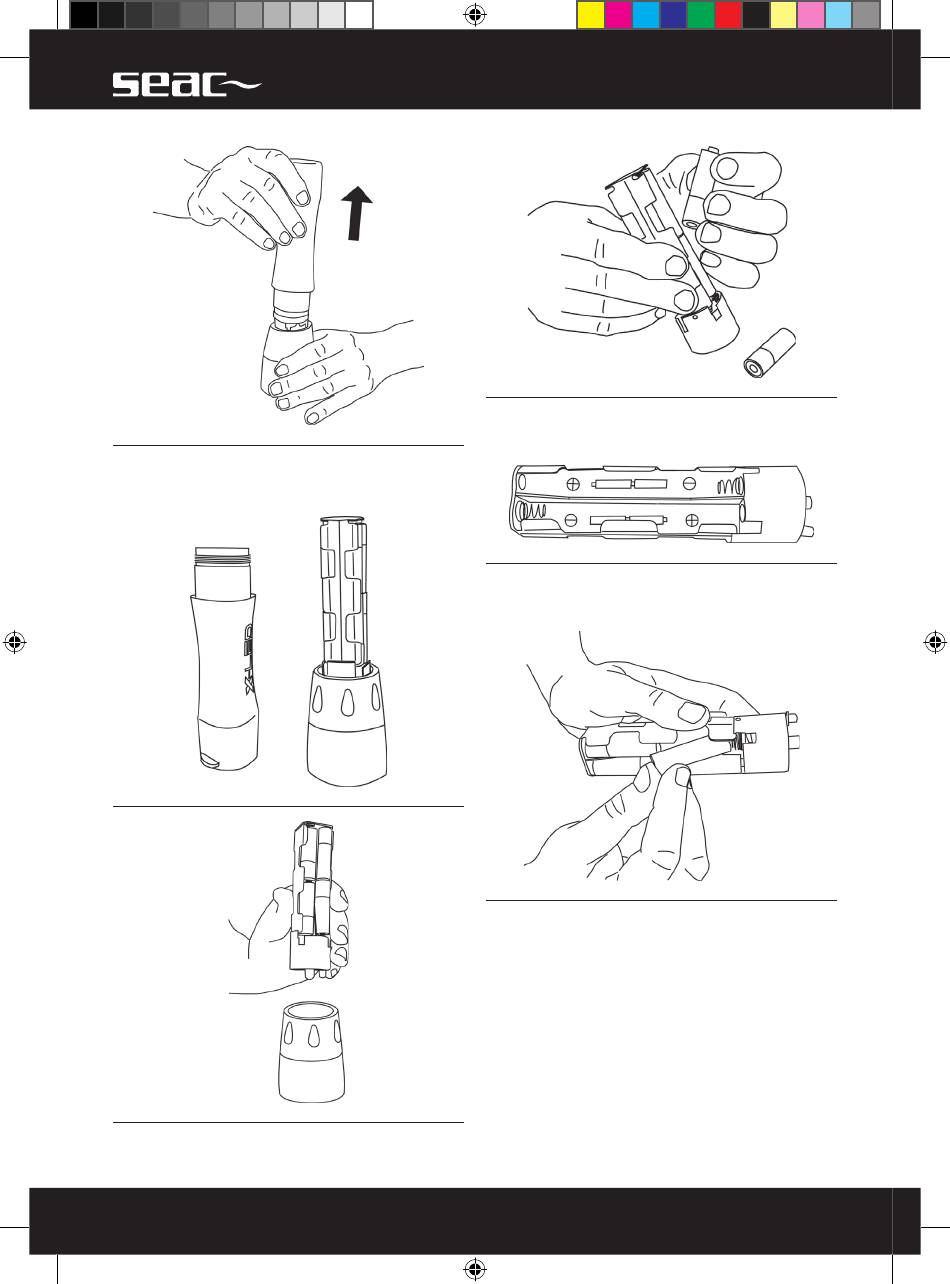 seac