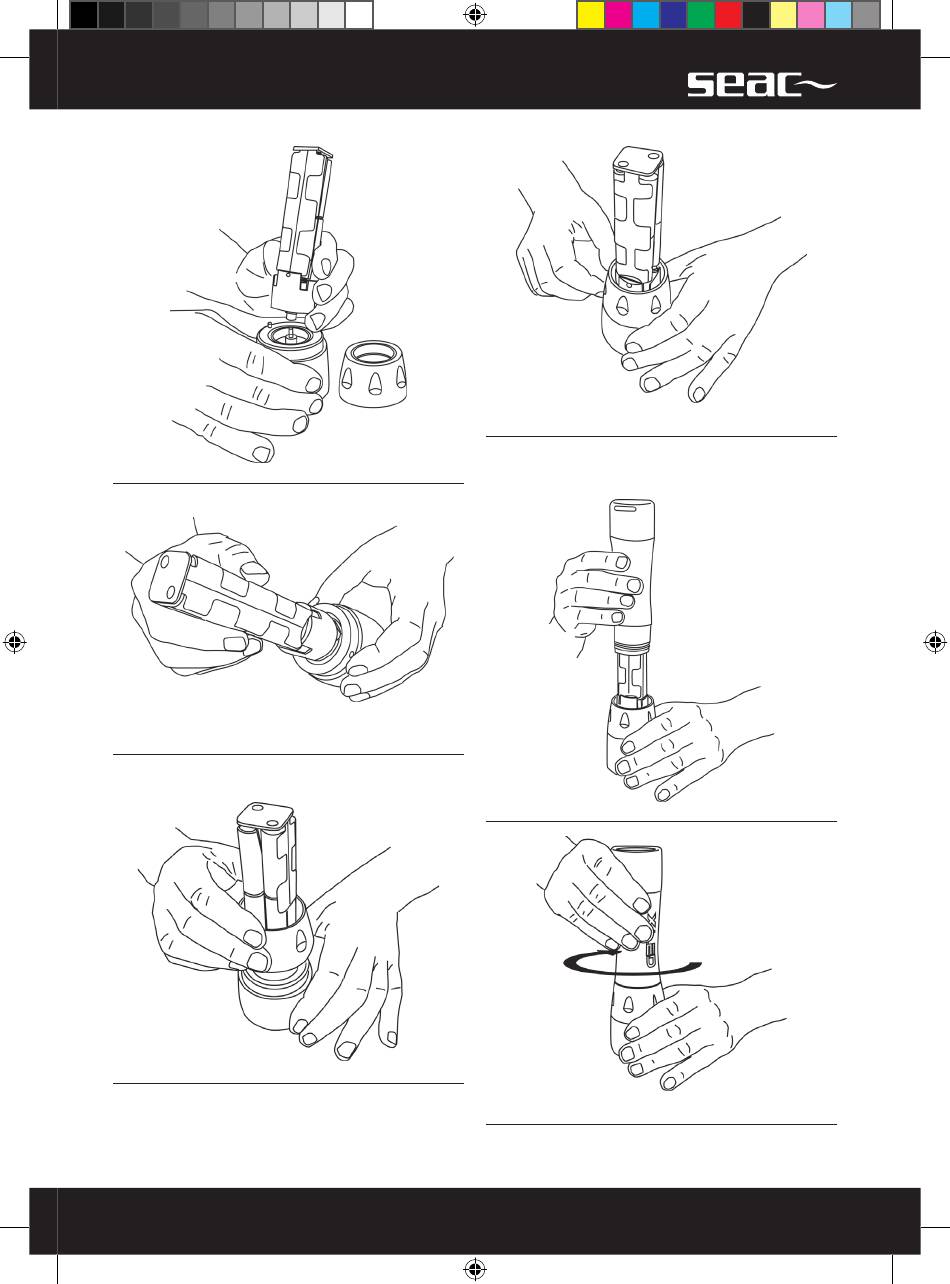 seac