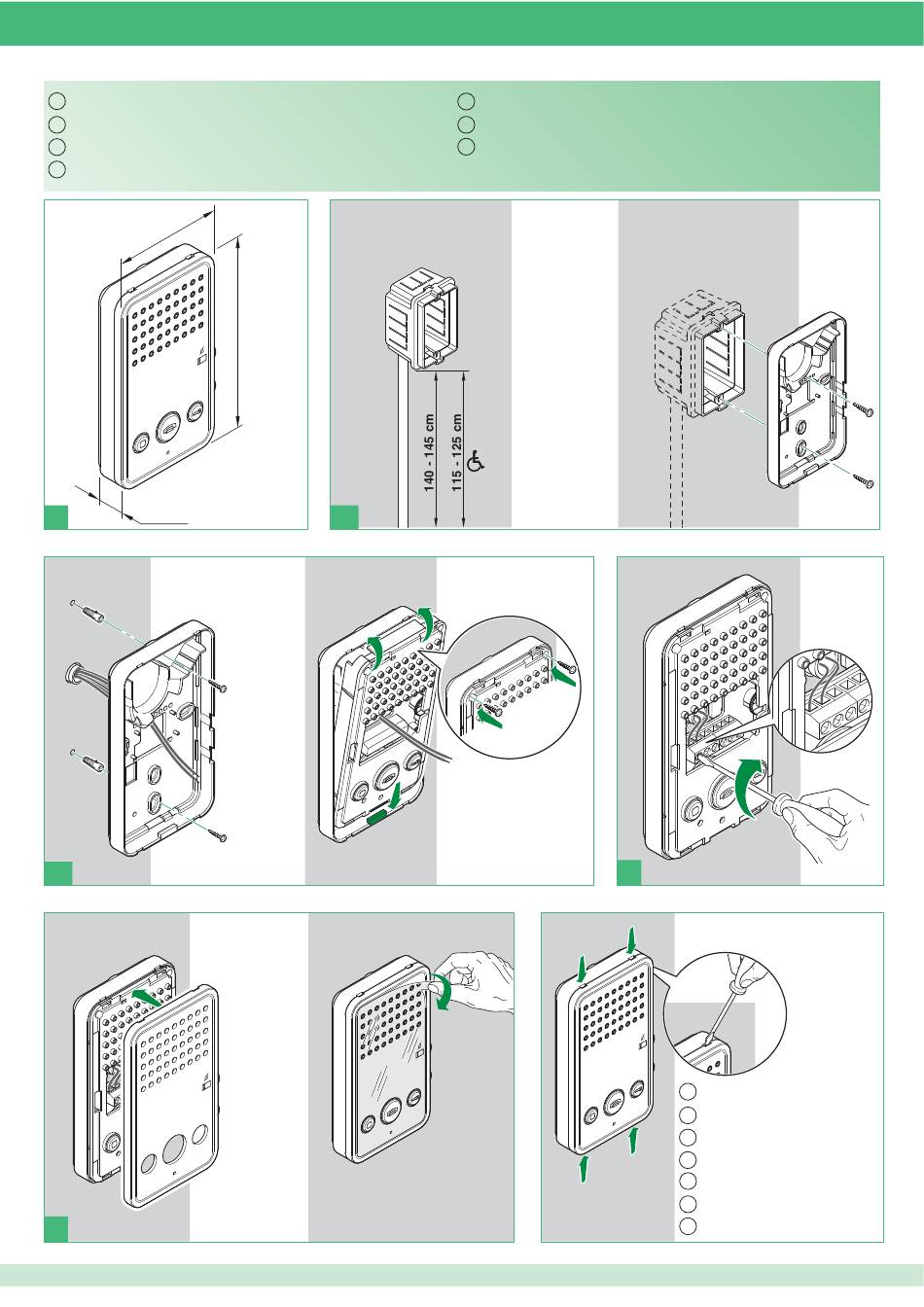 140 - 145 cm
115 - 125 cm