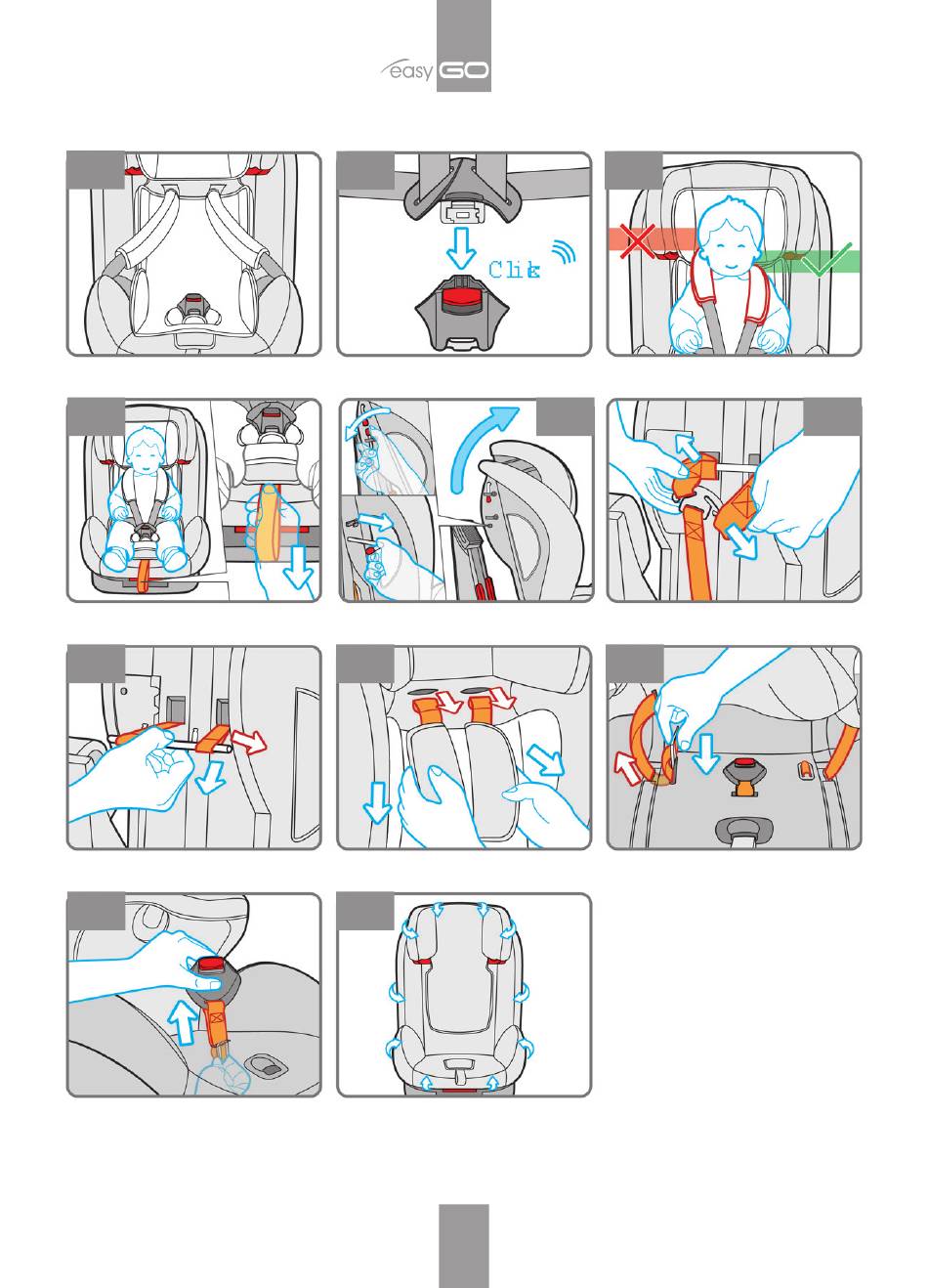 easy GO

Clik