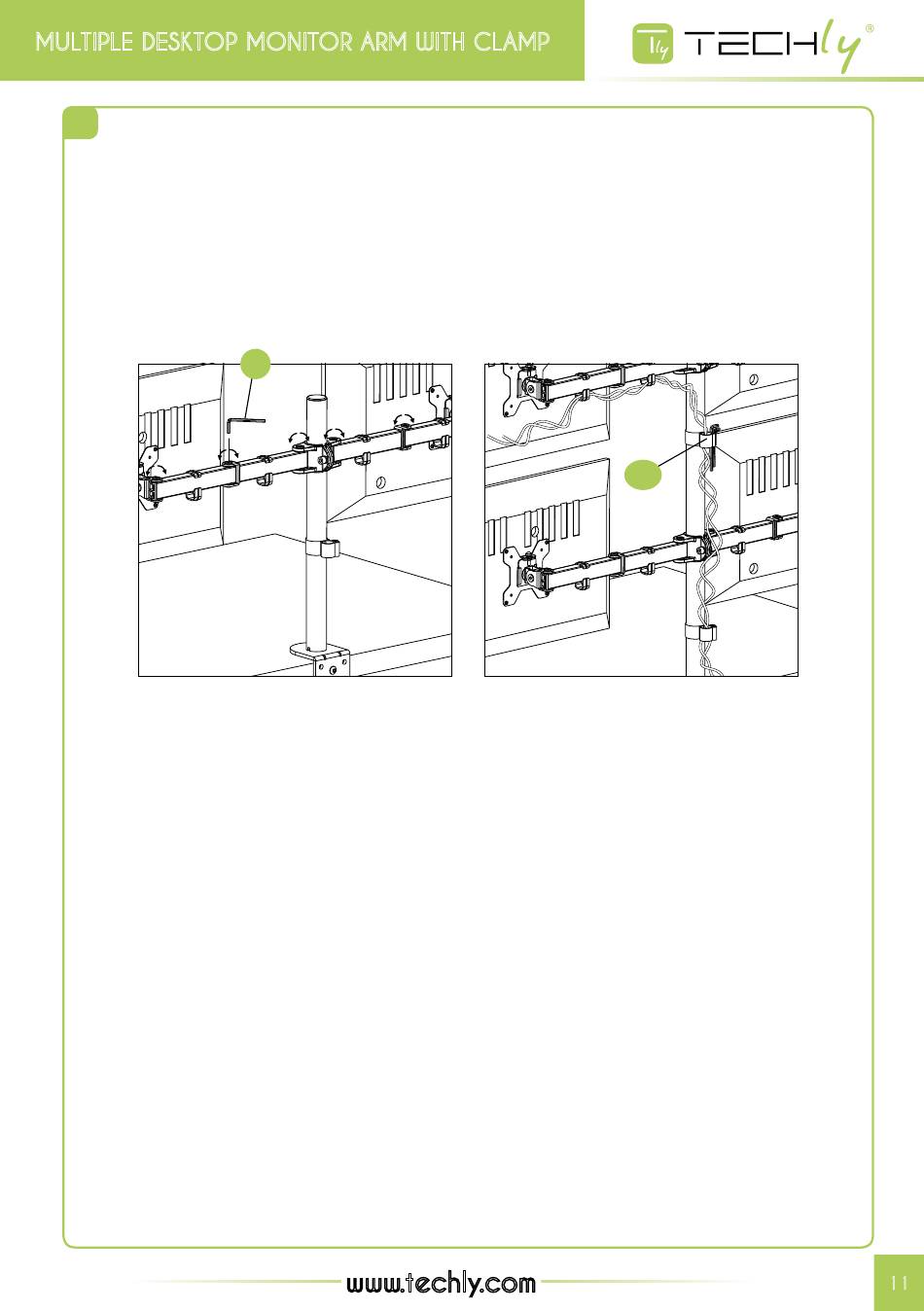 MULTIPLE DESKTOP MONITOR ARM WITH CLAMP

Tly TECHly®

www.techly.com

11