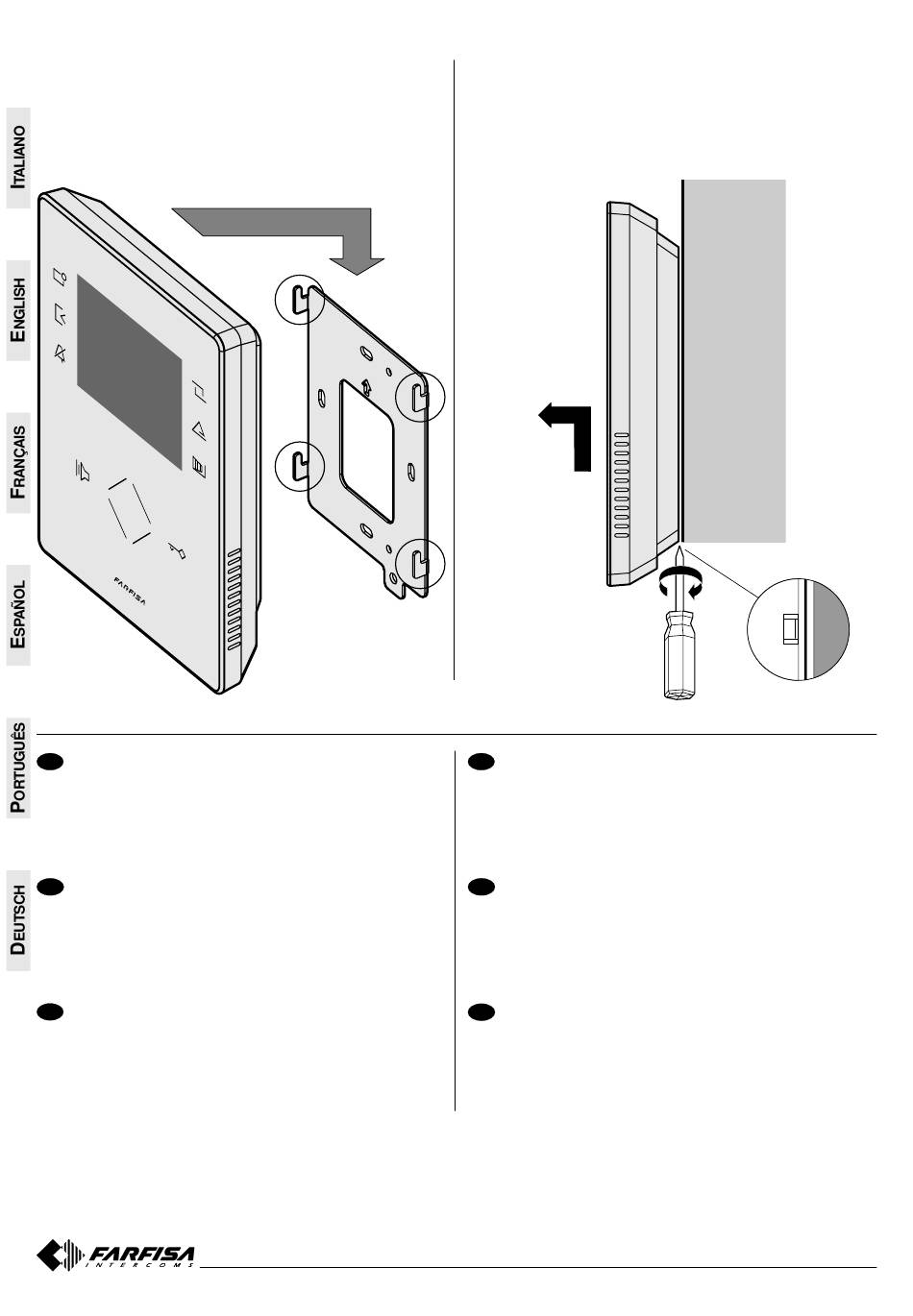 ITALIANO

ENGLISH

FRANÇAIS

ESPAÑOL

PORTUGUÊS

DEUTSCH

FARFISA

FARFISA
INTERCOMS