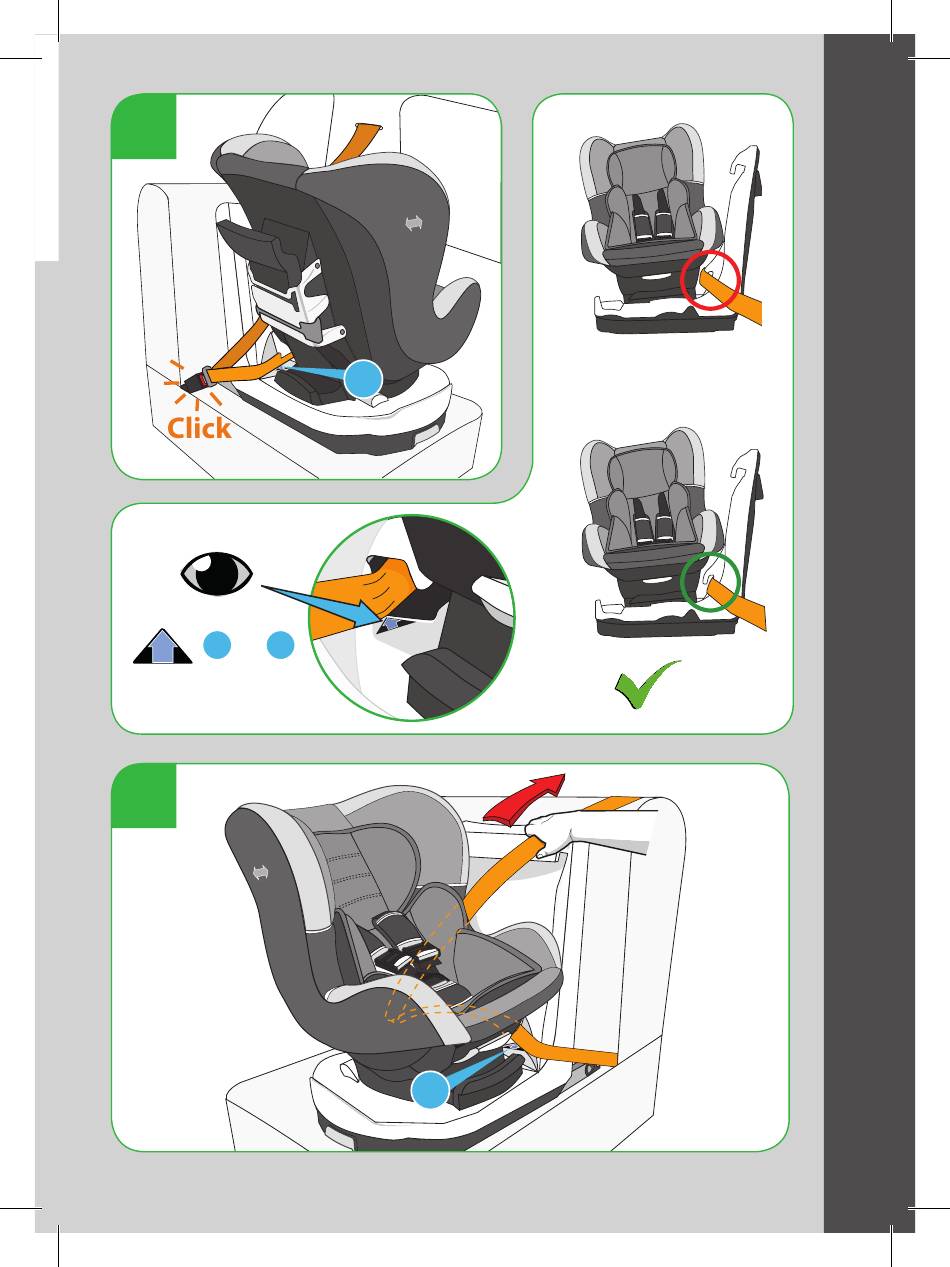 Click