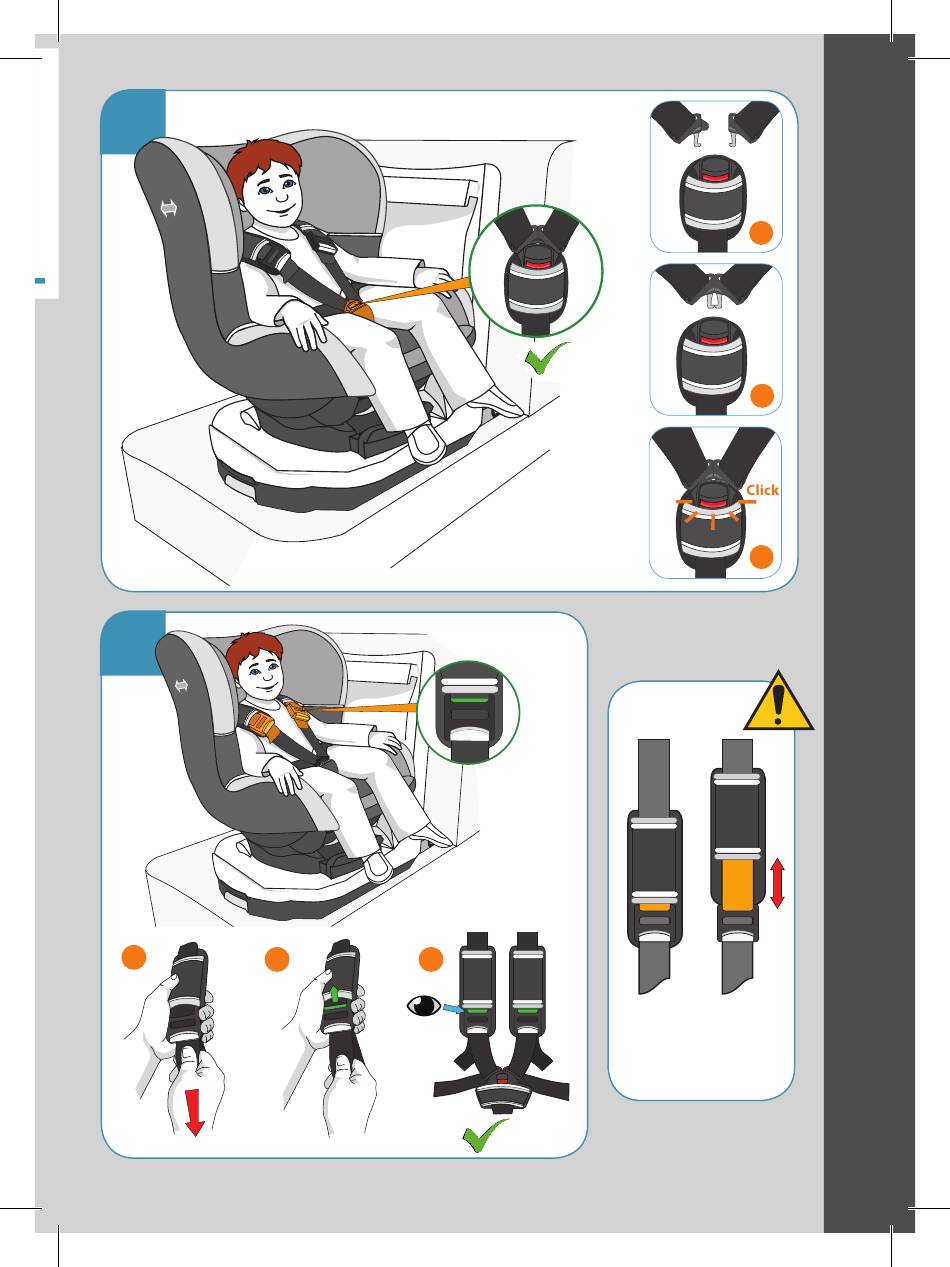 Click