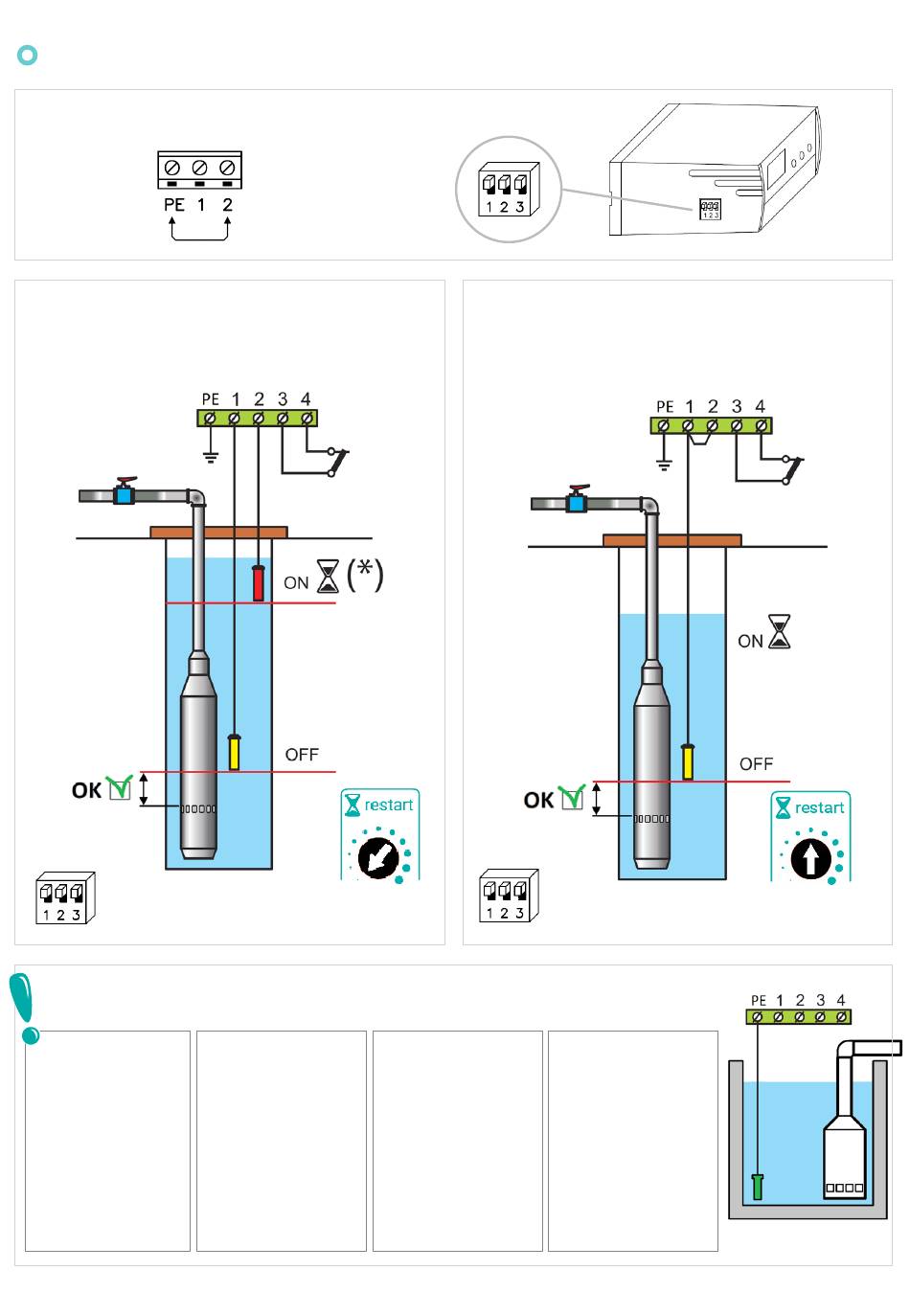 PE 1 2

1 2 3

1 2 3

PE 1 2 3 4

ON (*)

OFF

OK

restart

1 2 3

PE 1 2 3 4

ON

OFF

OK

restart

1 2 3

PE 1 2 3 4