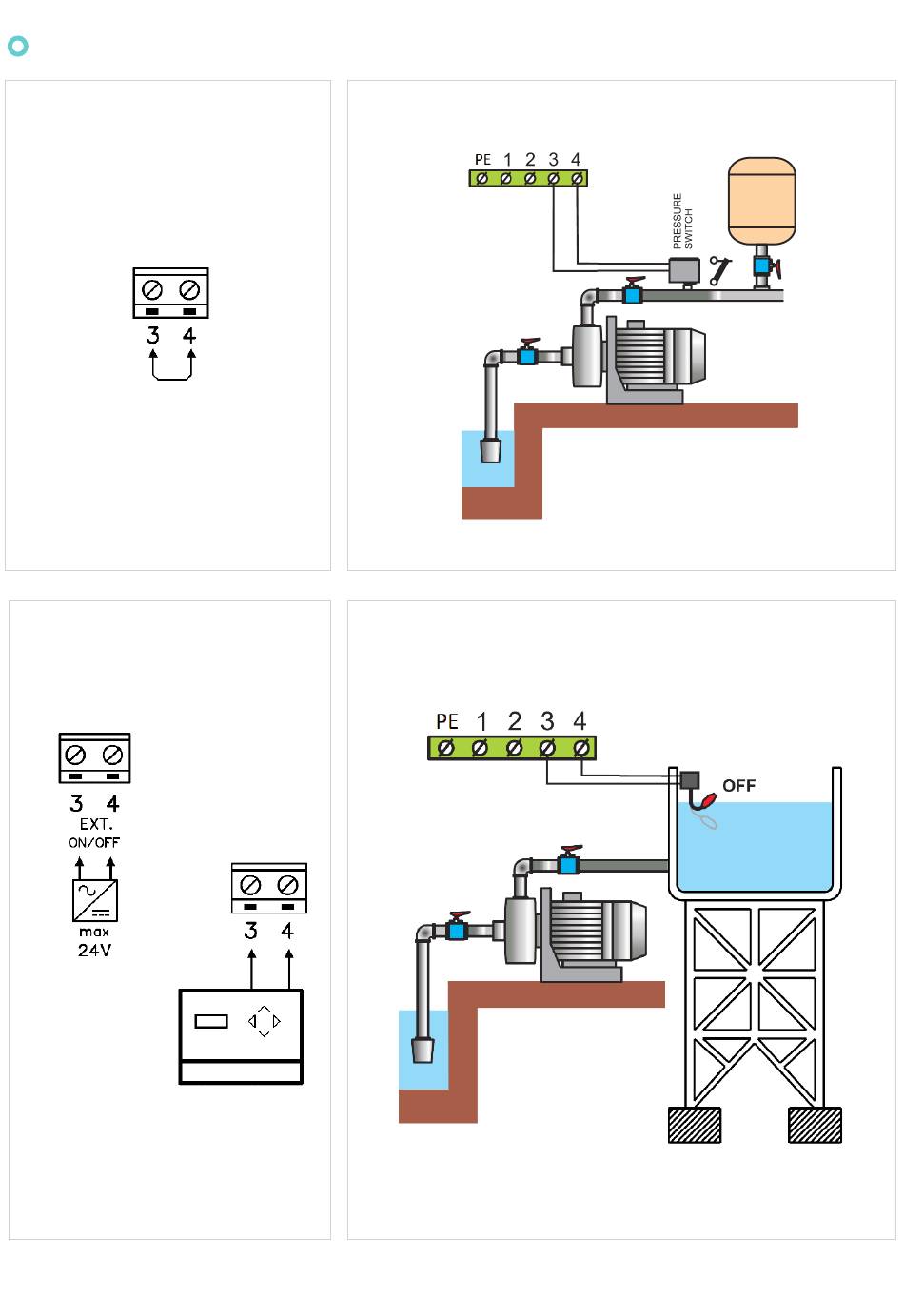 3 4

PE 1 2 3 4

PRESSURE SWITCH

3 4
EXT.
ON/OFF

max
24V

3 4

PE 1 2 3 4

OFF