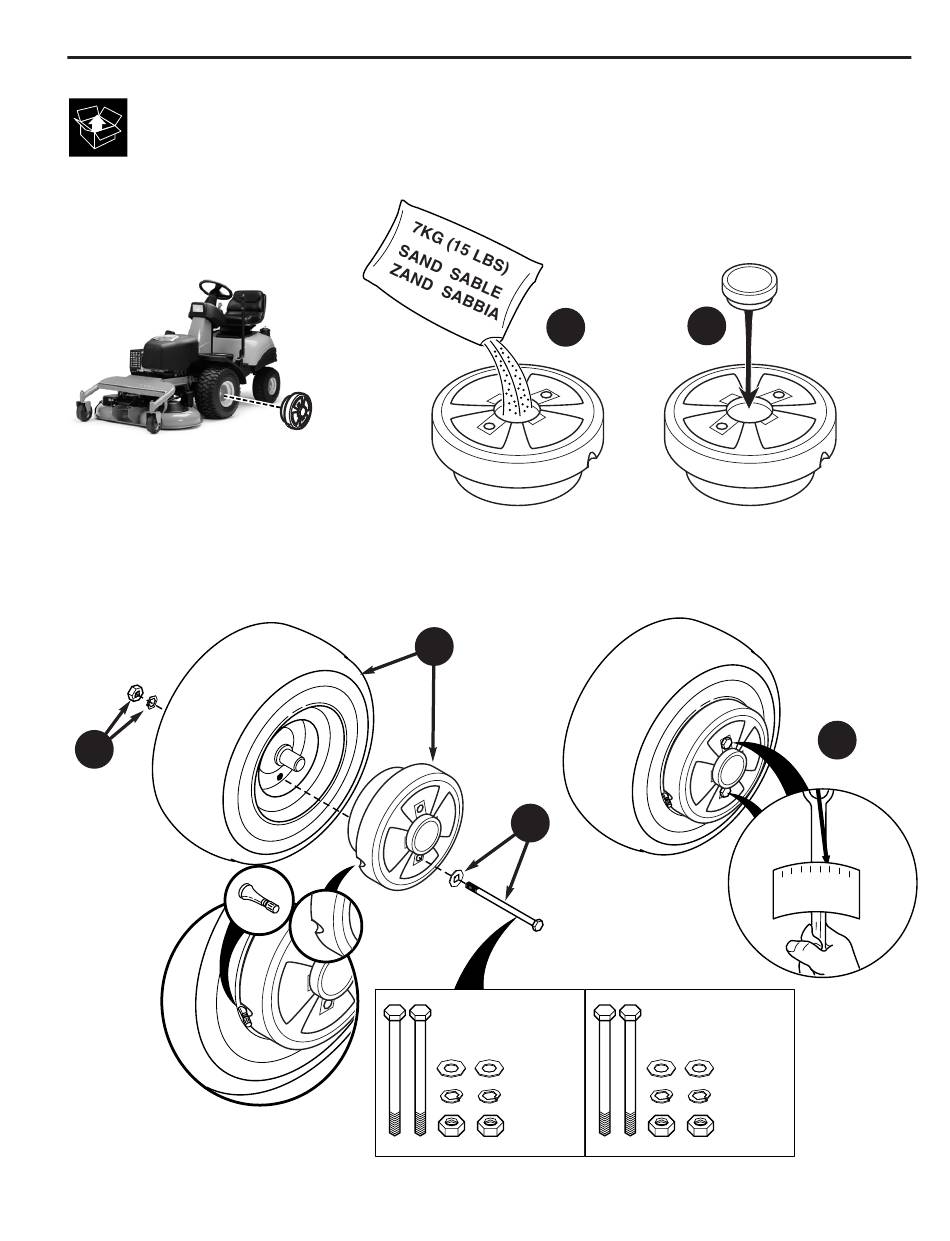 7KG (15 LBS)
SAND SABLE
ZAND SABBIA