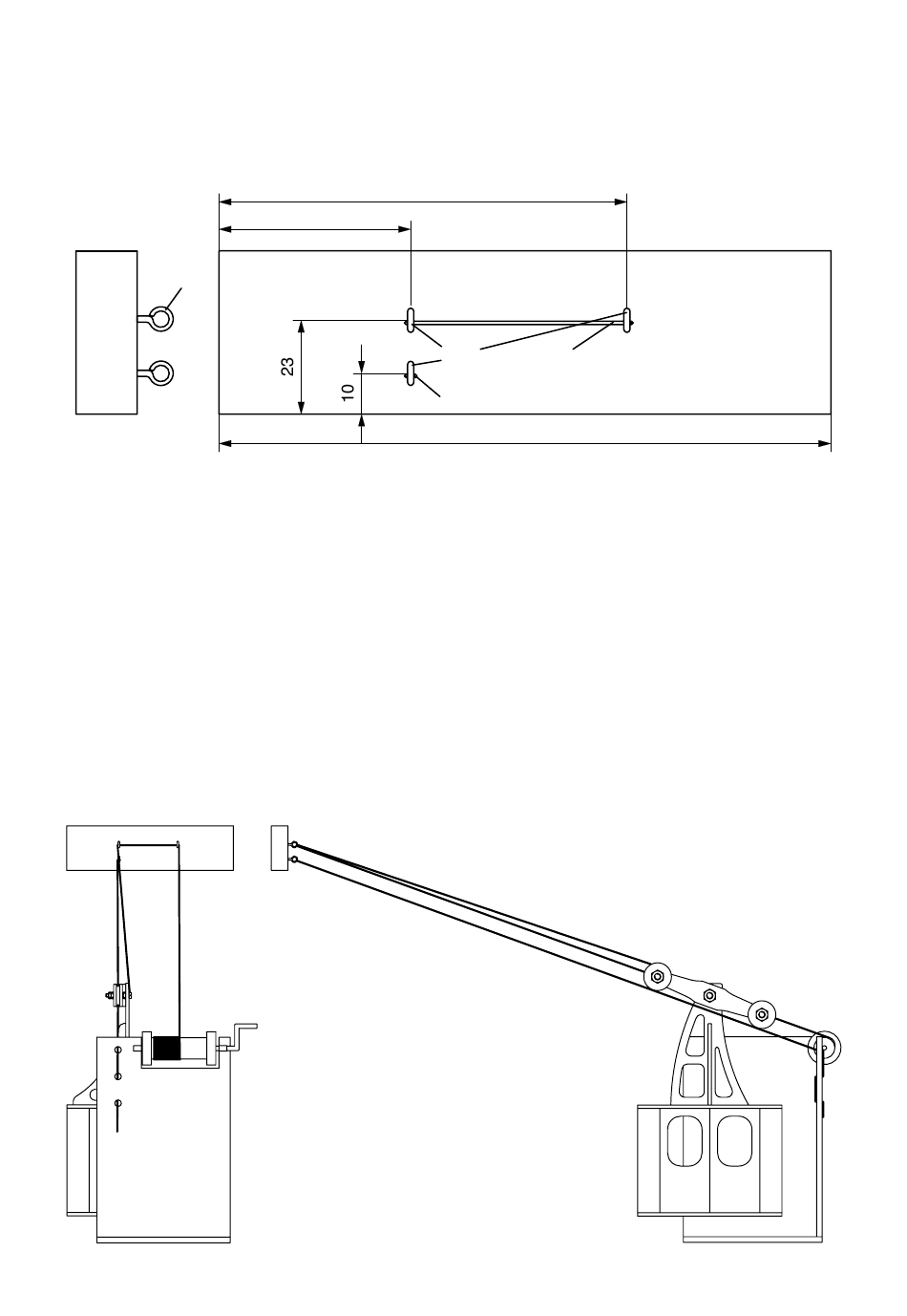 23
10