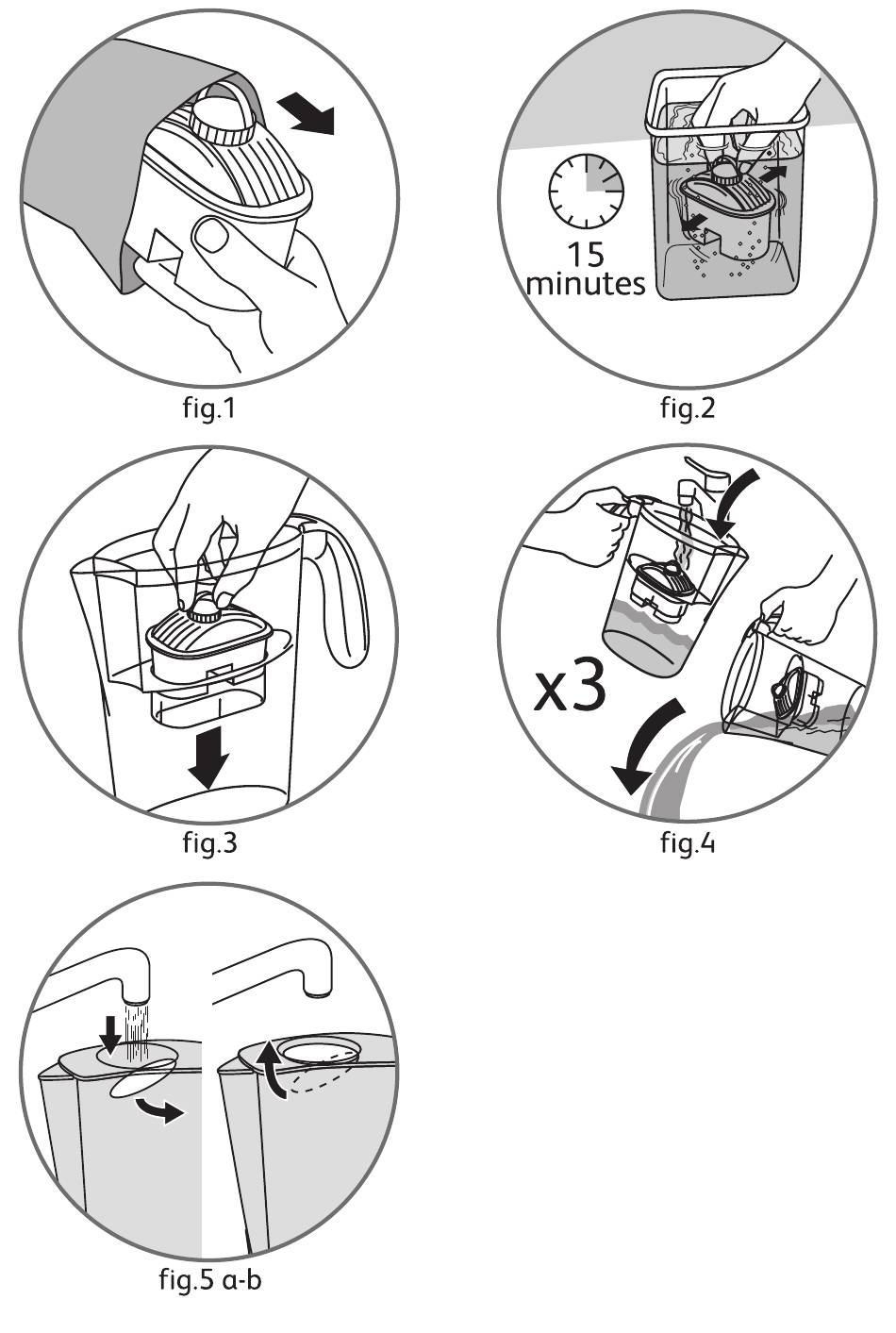 fig.1

15 minutes

fig.2

fig.3

x3

fig.4

fig.5 a-b