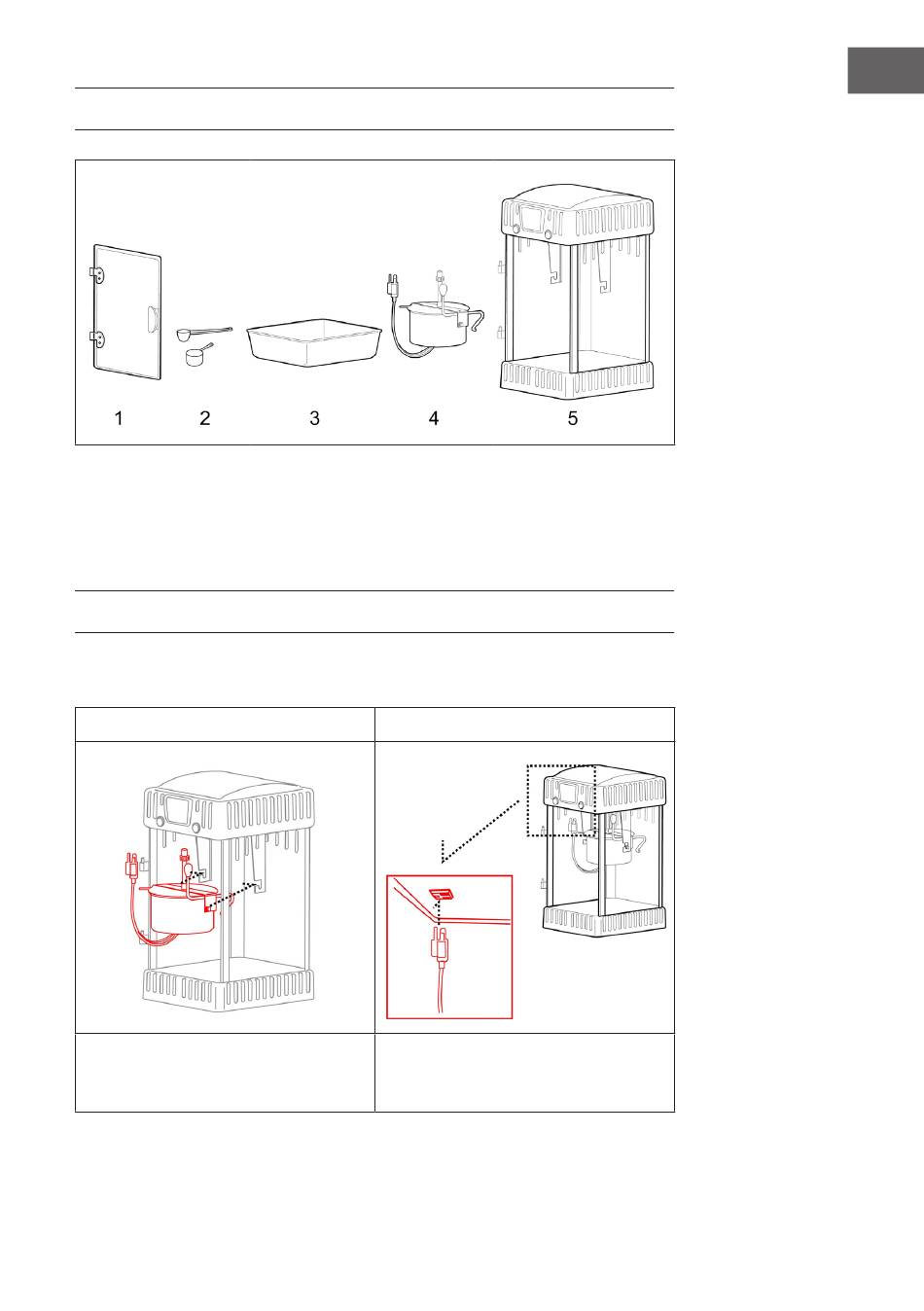 1 2 3 4 5