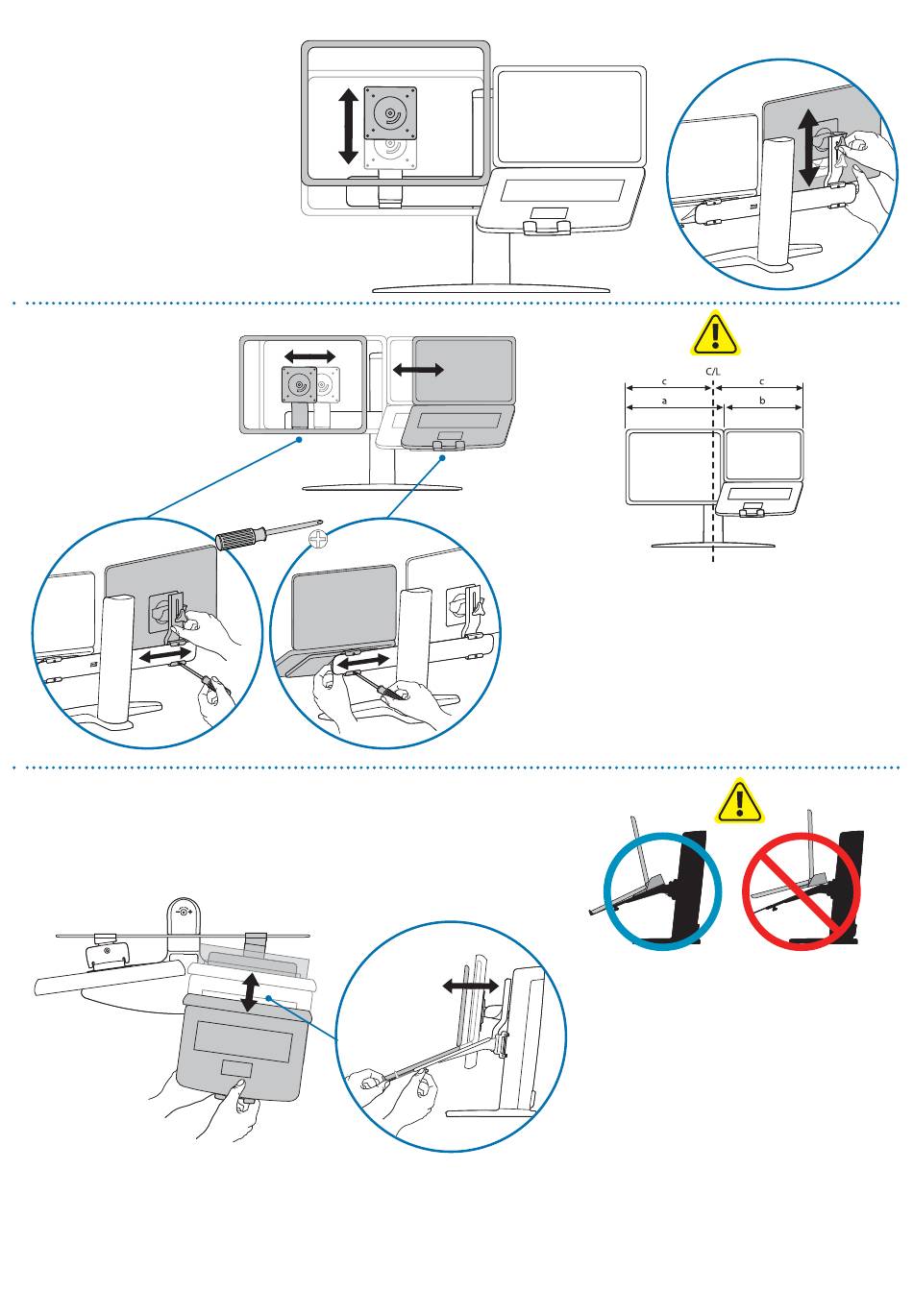 C/L
c
c
a
b