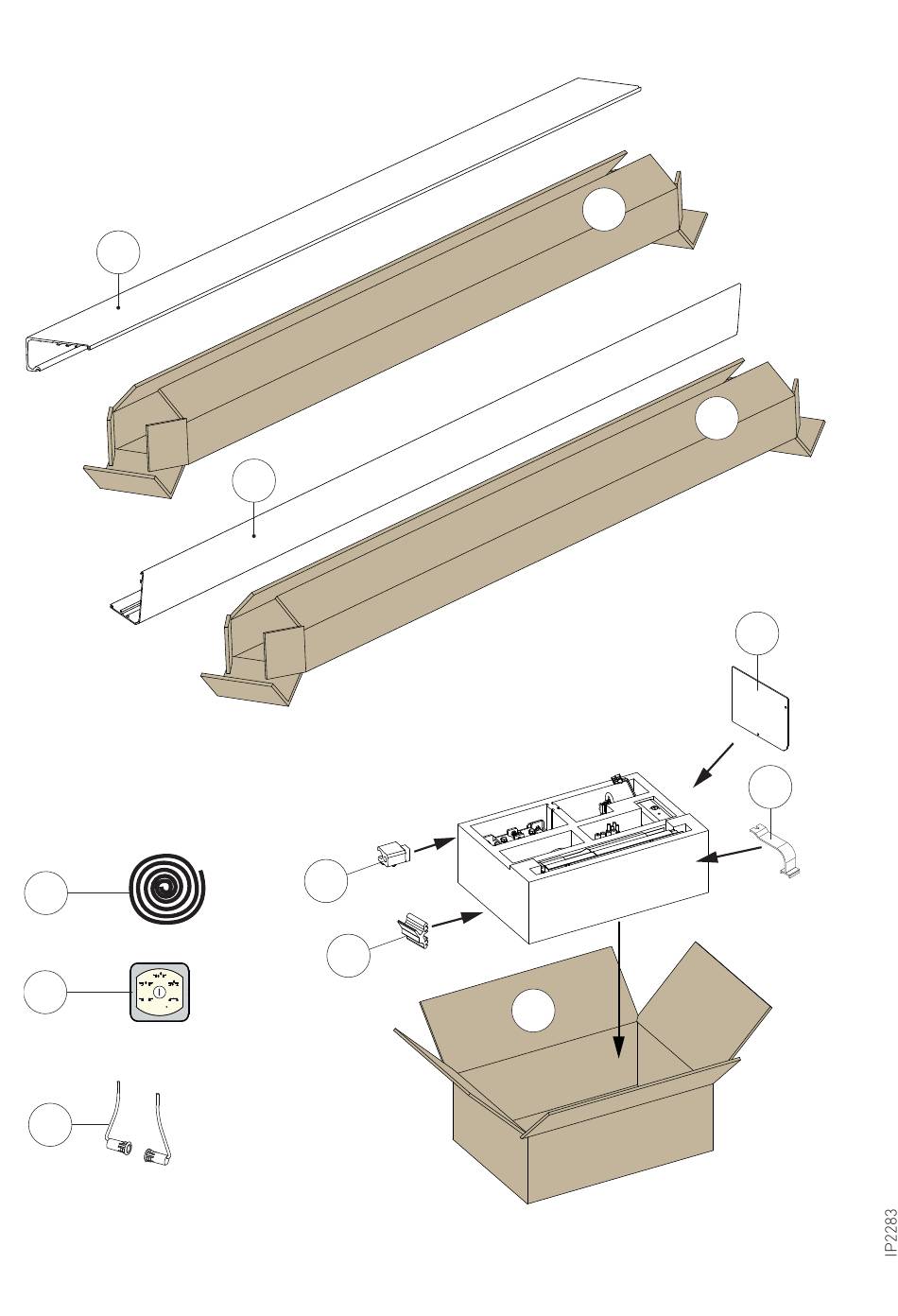 IP2283