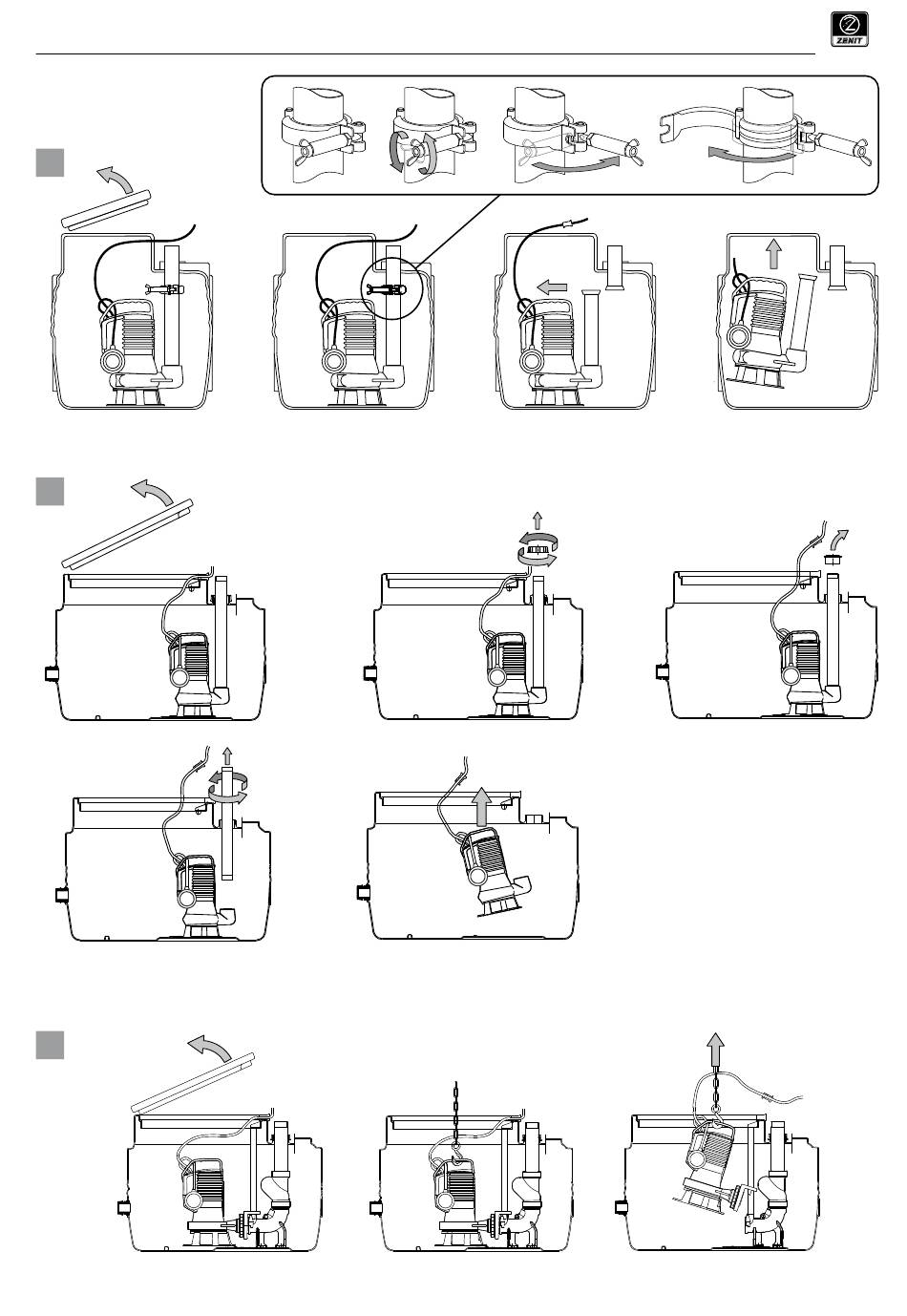 ZENIT