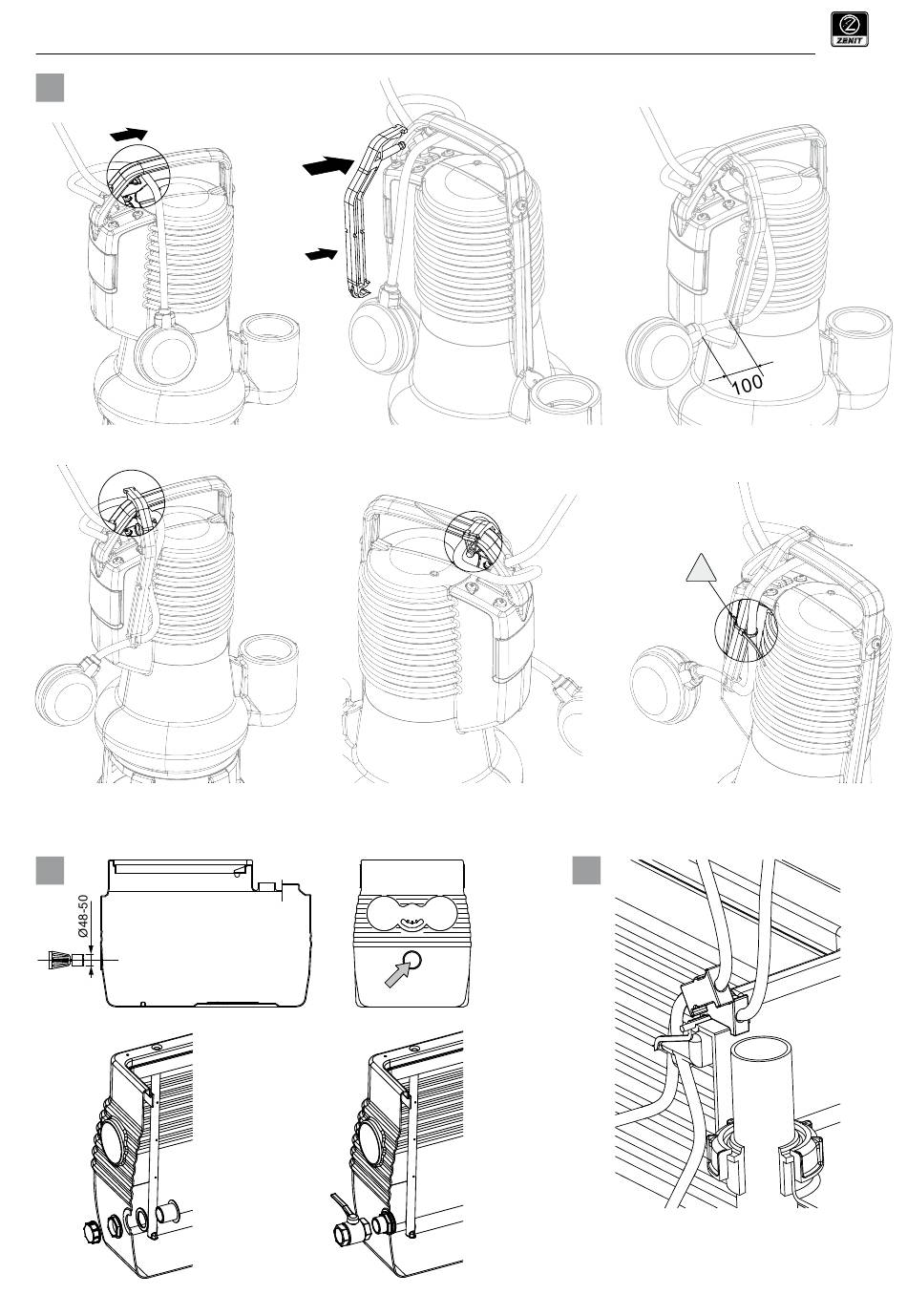 ZENIT

100

Ø48-50