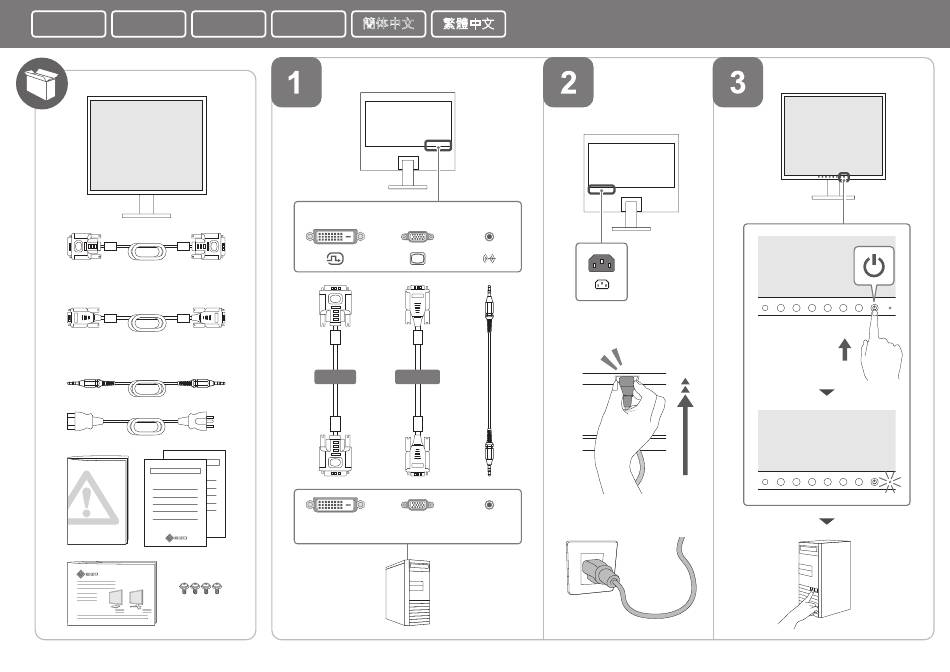 简体中文
繁體中文
1
2
3