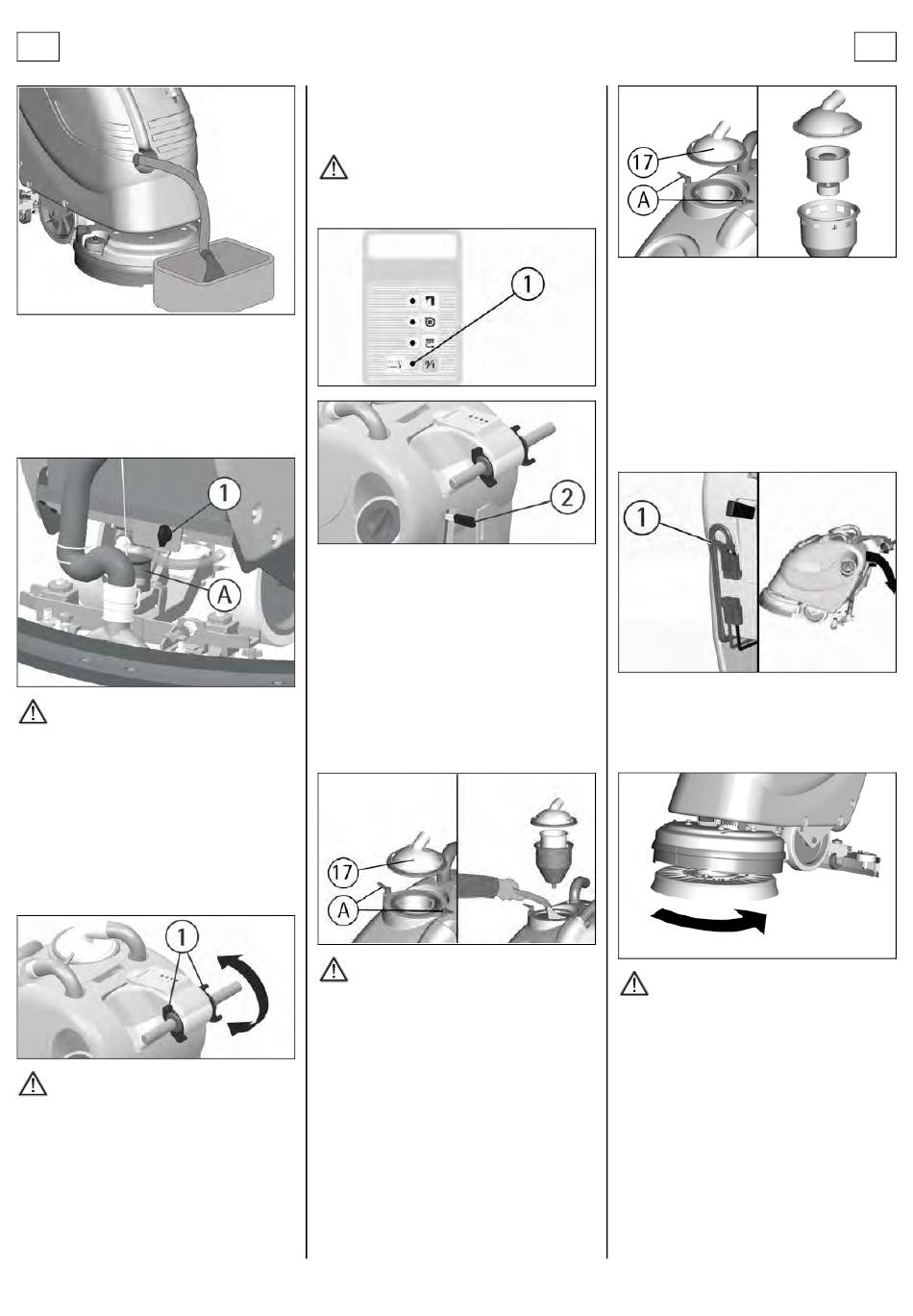 1

A

1

1

2

17

A

17

A

1