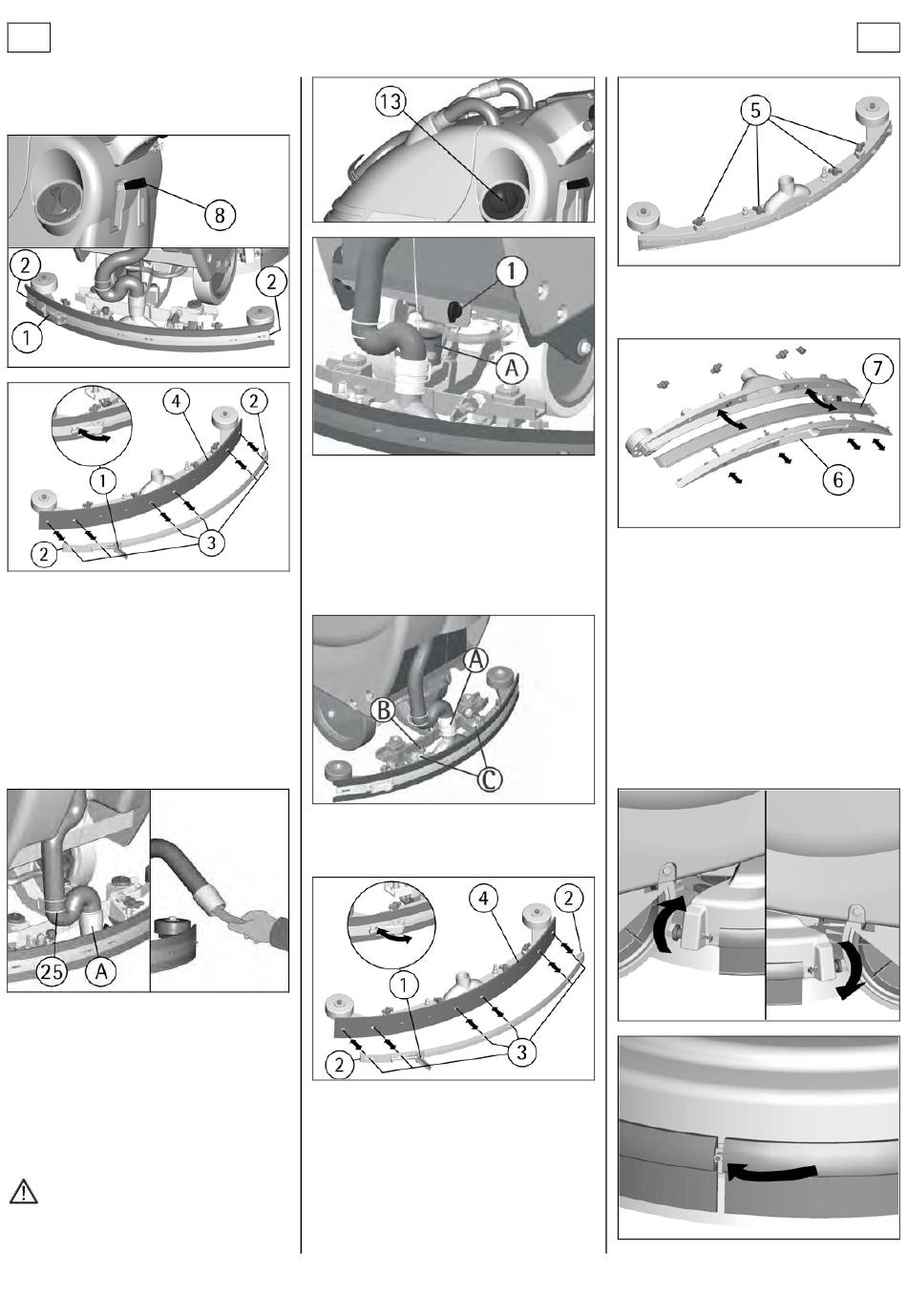 8

2

2

1

4

2

1

2

3

25

A

13

1

A

A

B

C

4

2

1

2

3

5

7

6