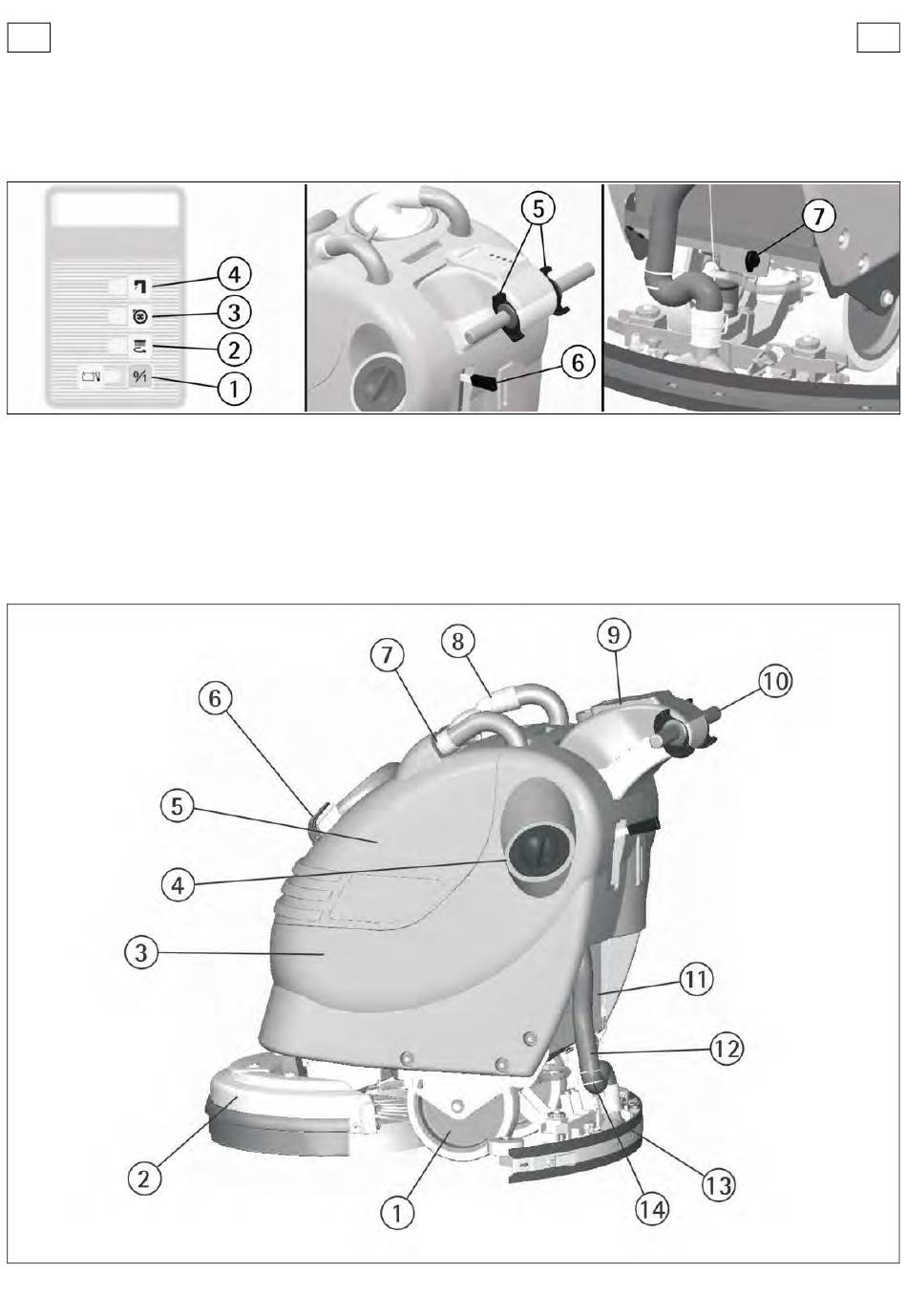 4
3
2
1
5
6
7

6
7
8
9
10
5
4
3
11
12
2
1
14
13