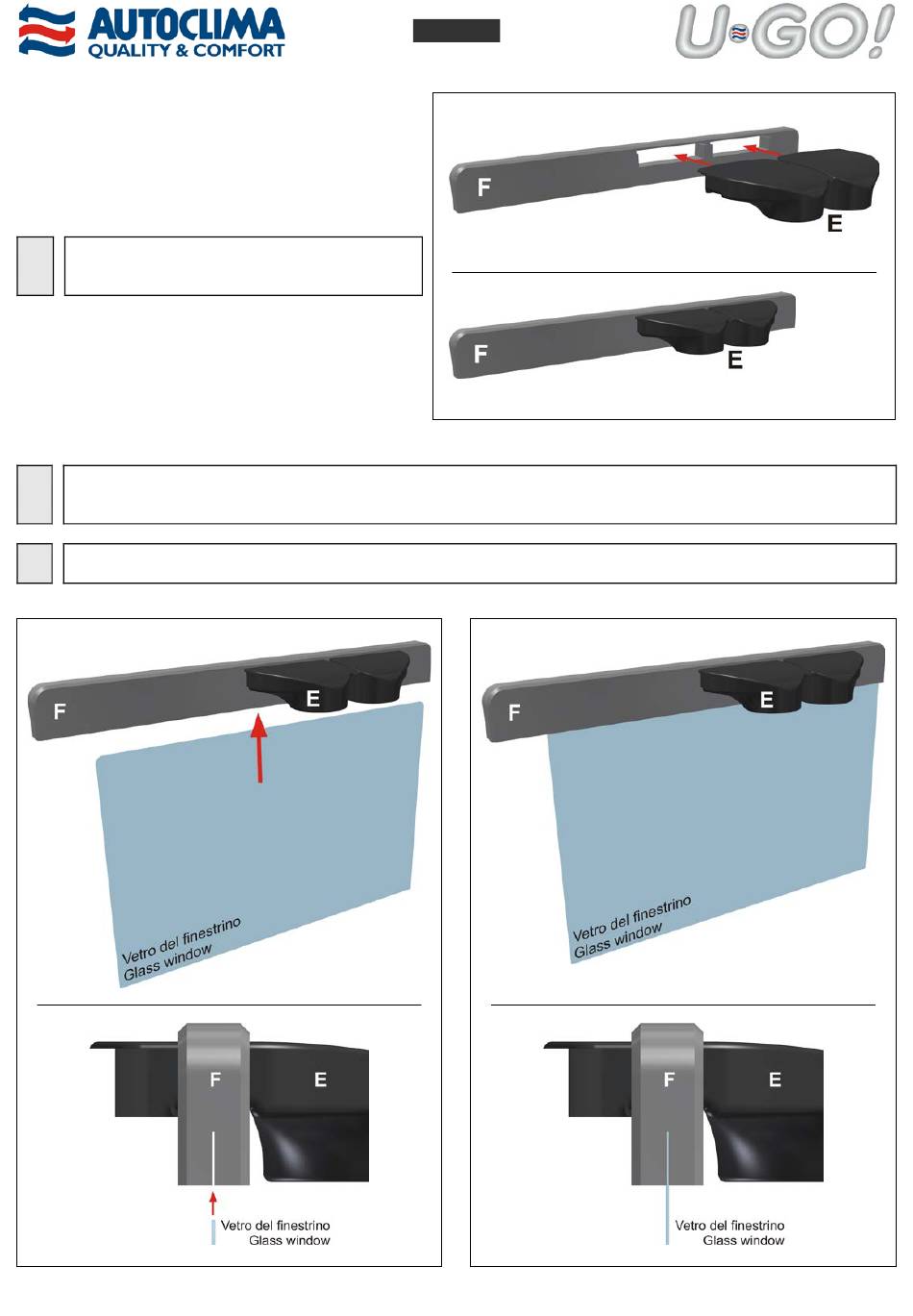 AUTOCLIMA
QUALITY & COMFORT

U-GO!

F

E

F

E

F

E

Vetro del finestrino
Glass window

F

E

Vetro del finestrino
Glass window

F

E

Vetro del finestrino
Glass window

F

E

Vetro del finestrino
Glass window