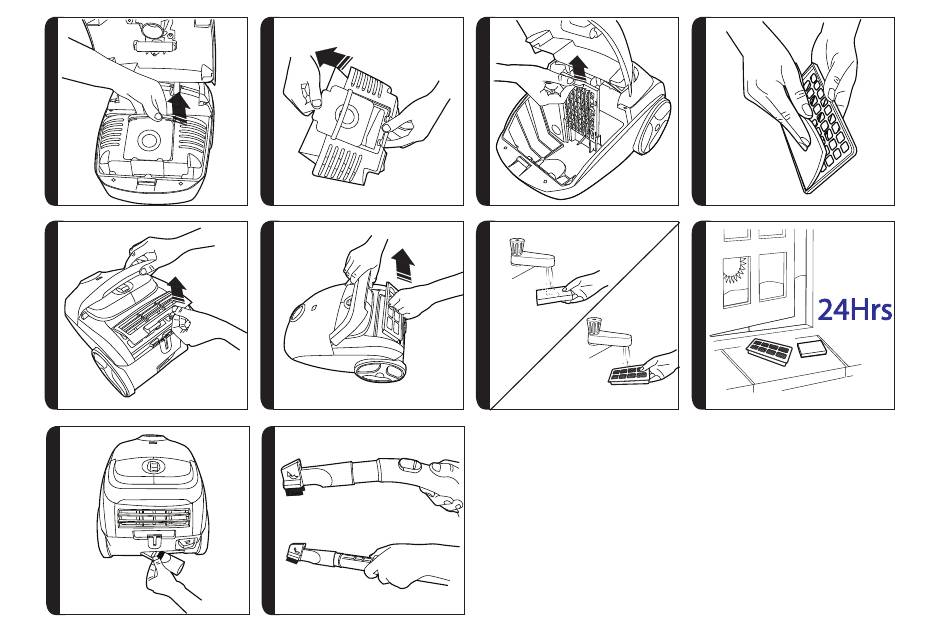 24Hrs