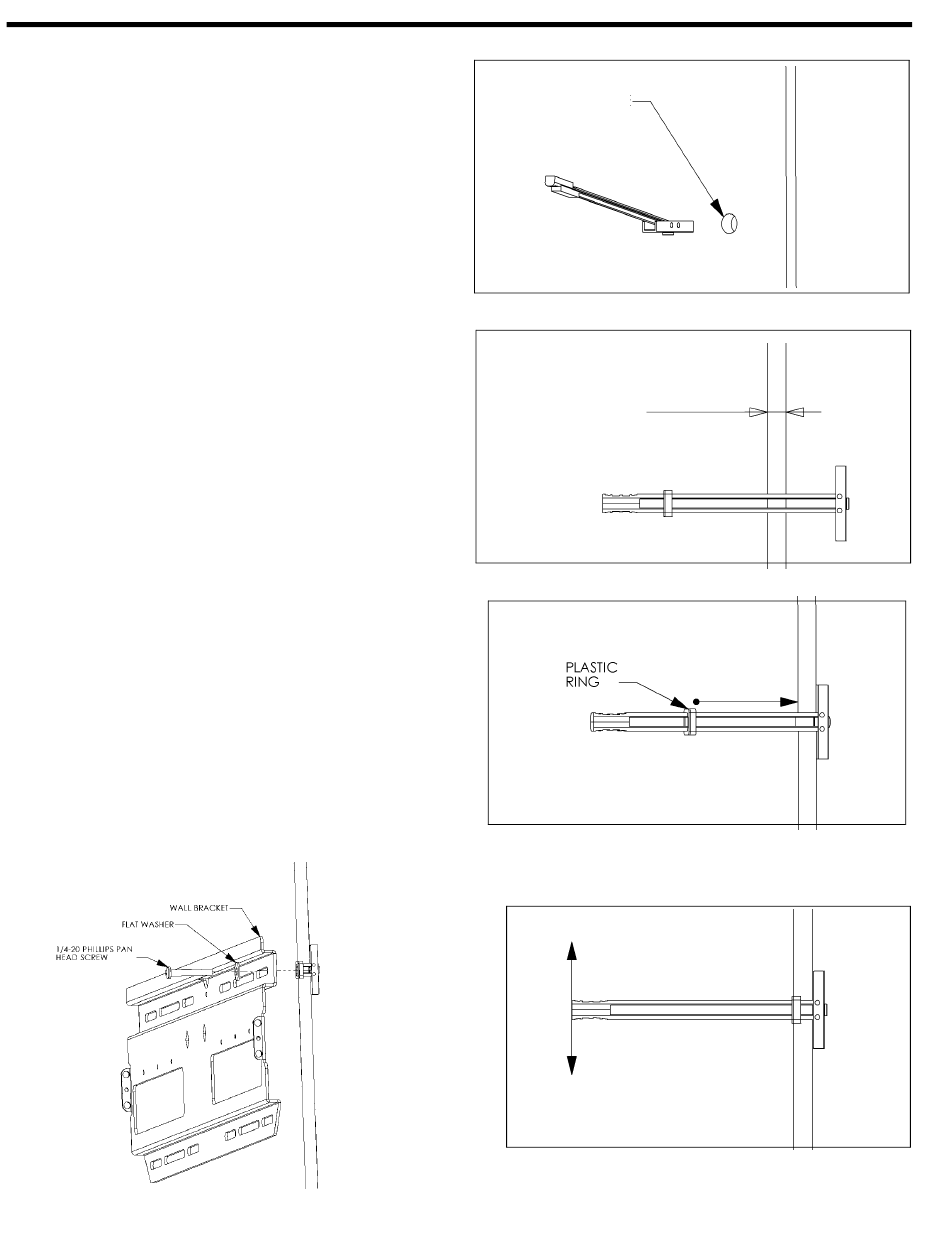 PLASTIC RING

WALL BRACKET

FLAT WASHER

1/4-20 PHILLIPS PAN HEAD SCREW