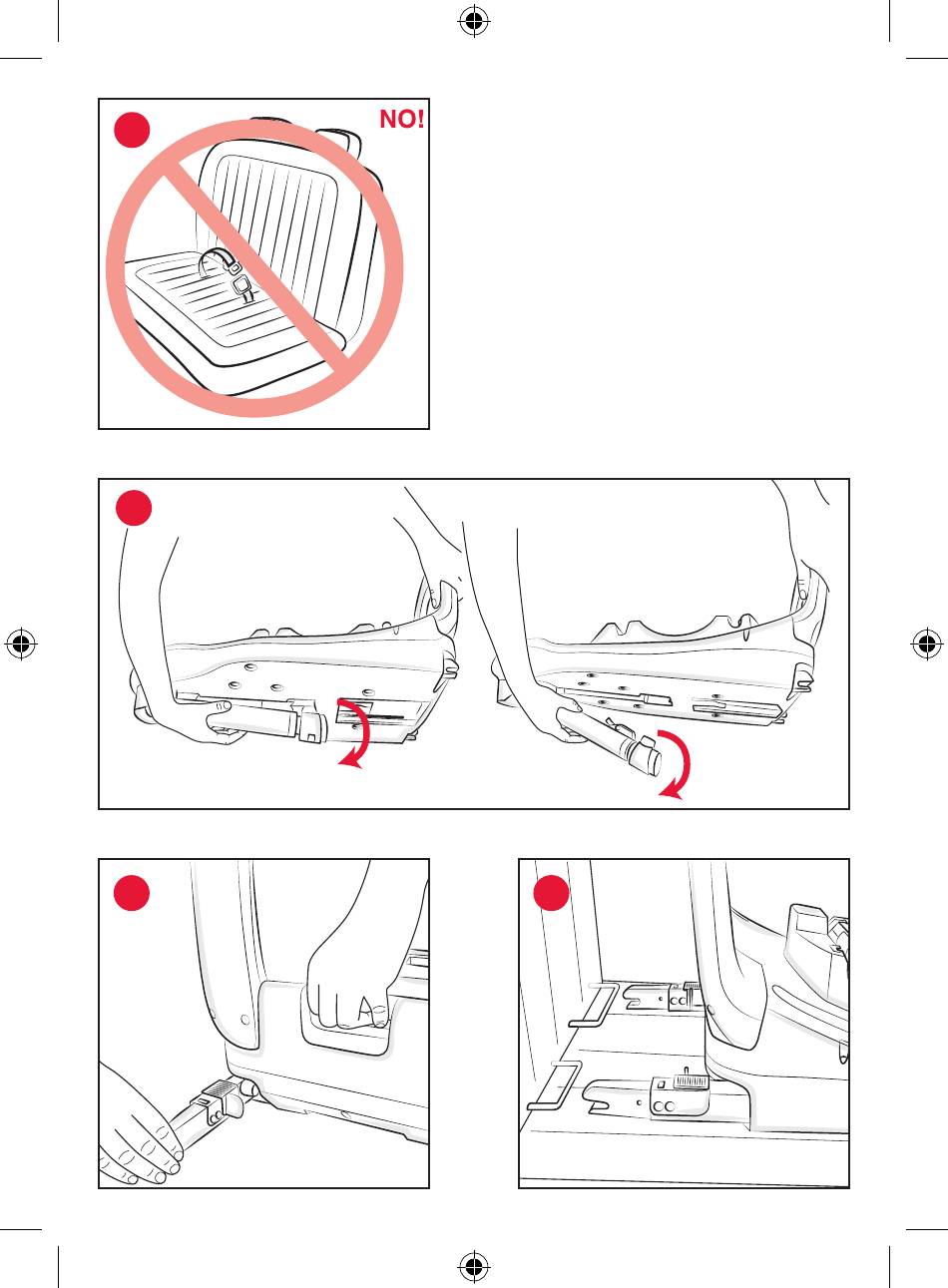 NO!