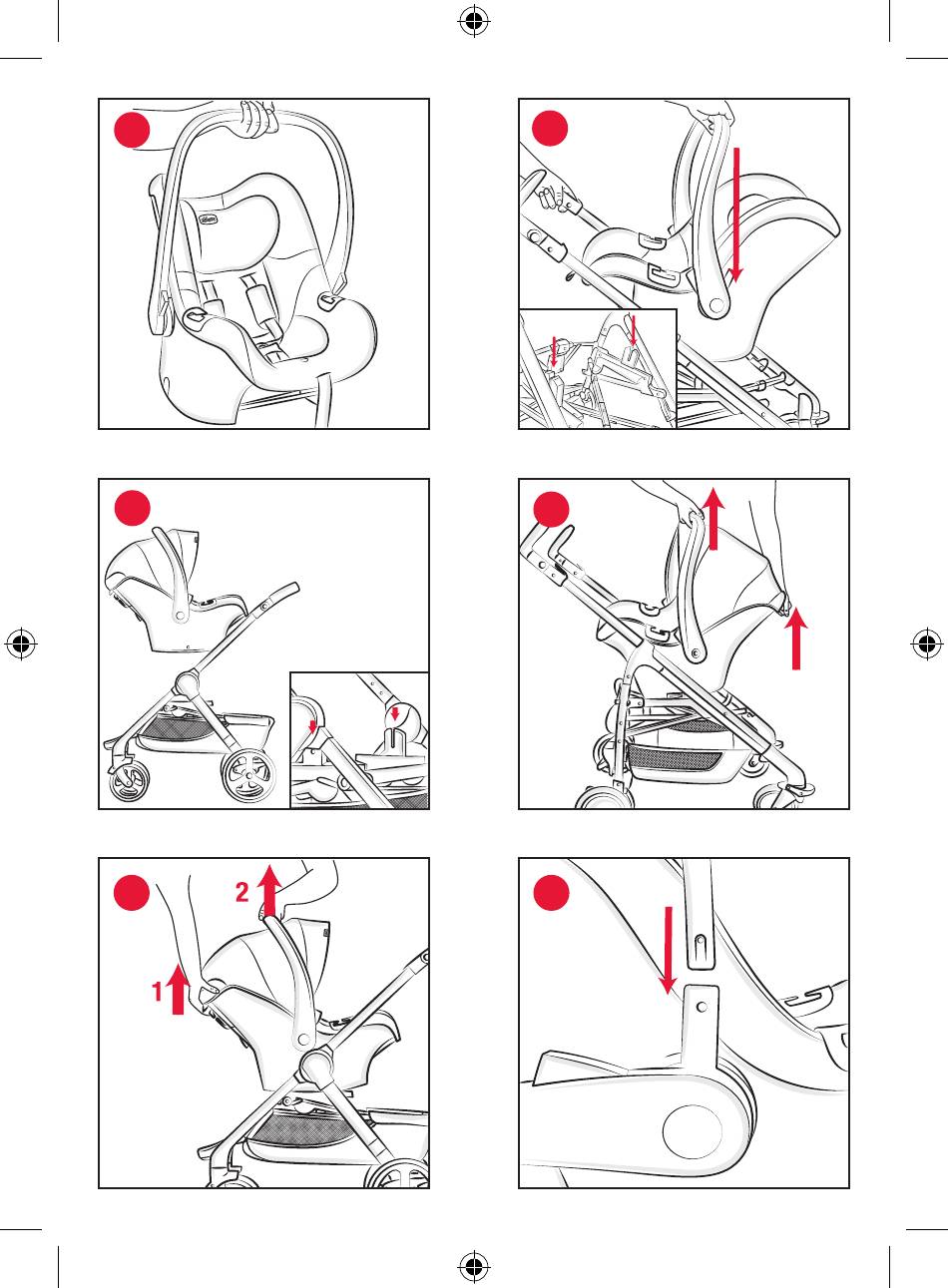 2

1