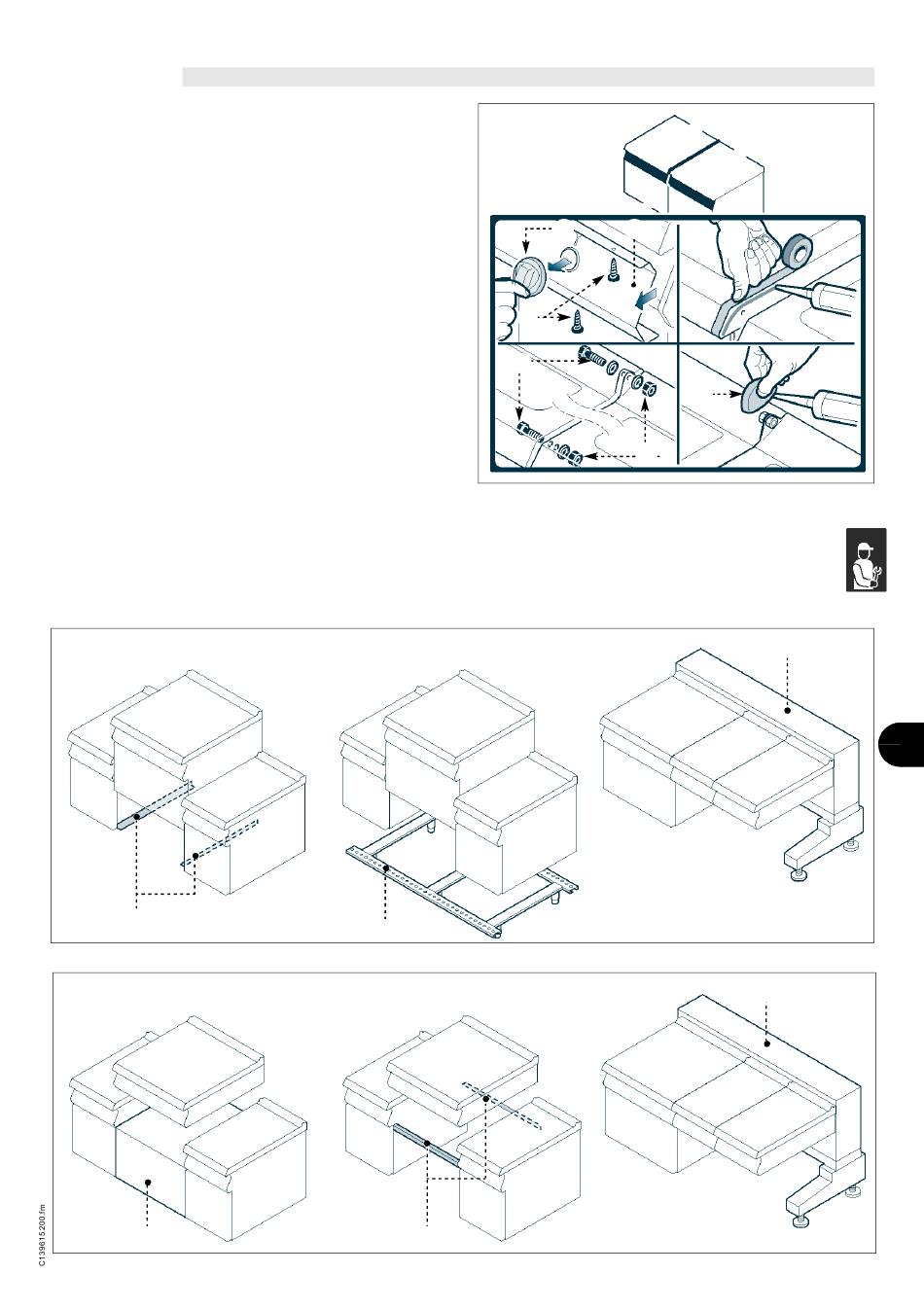 C139615200.fm