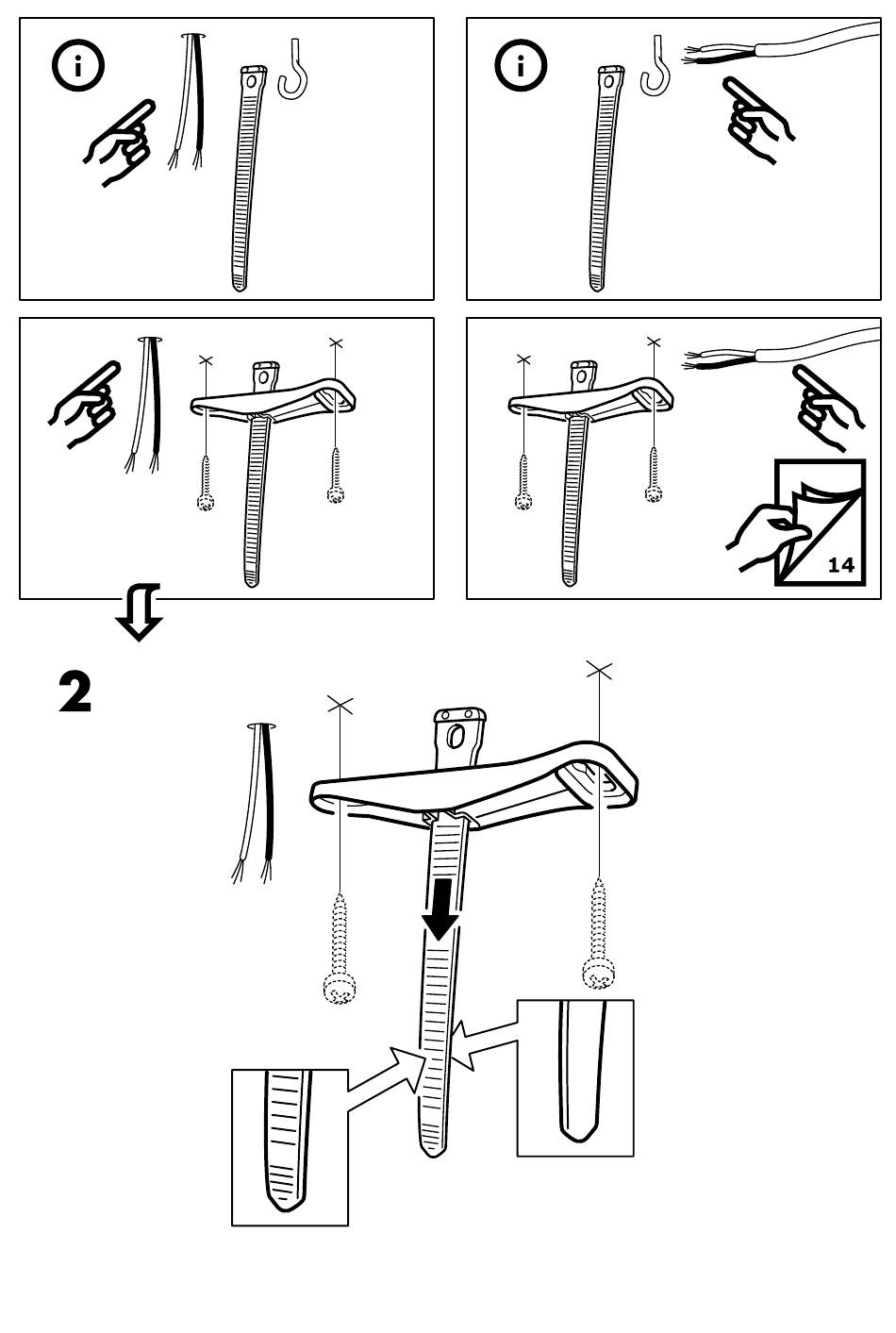 i

i

14

2