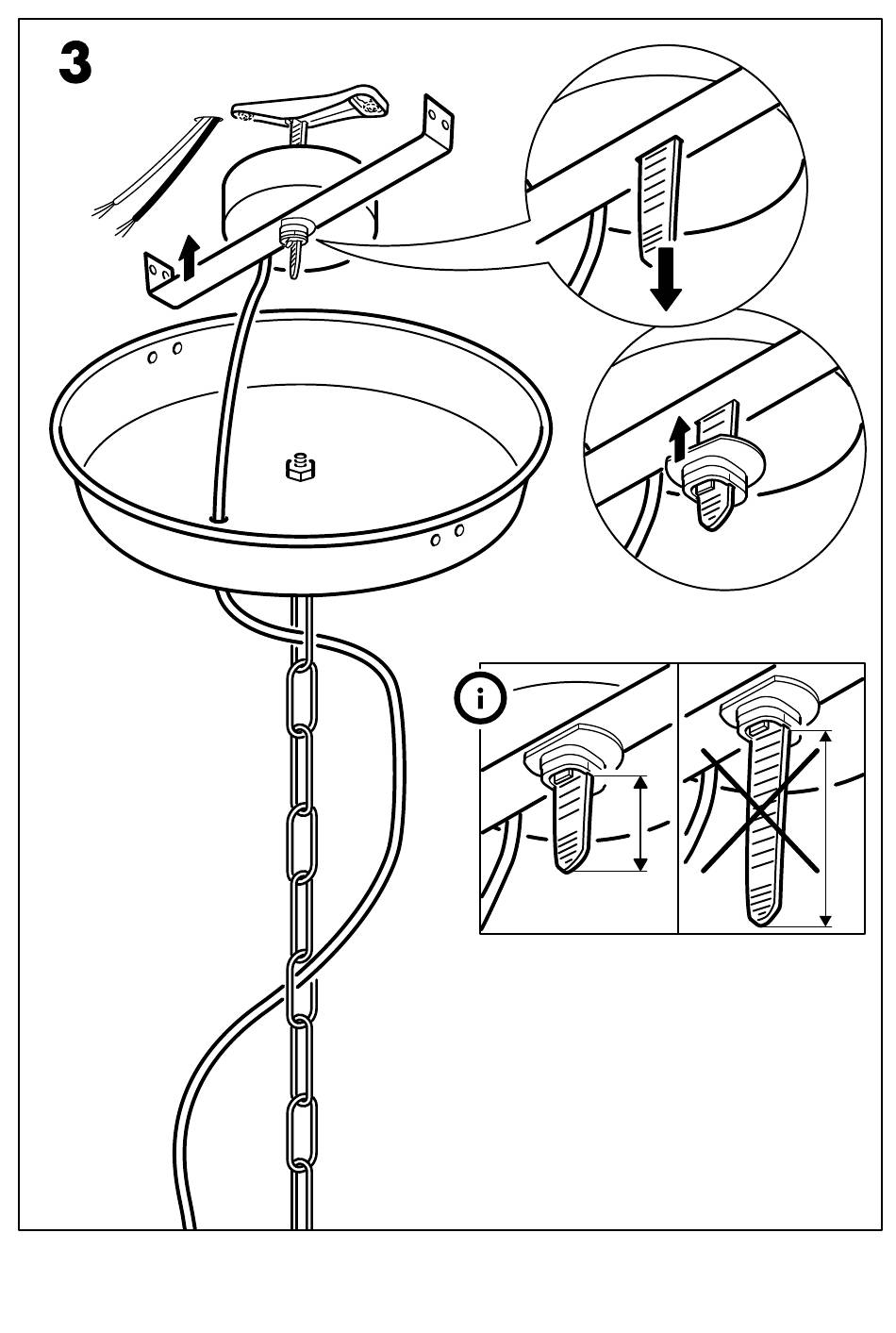 3

i