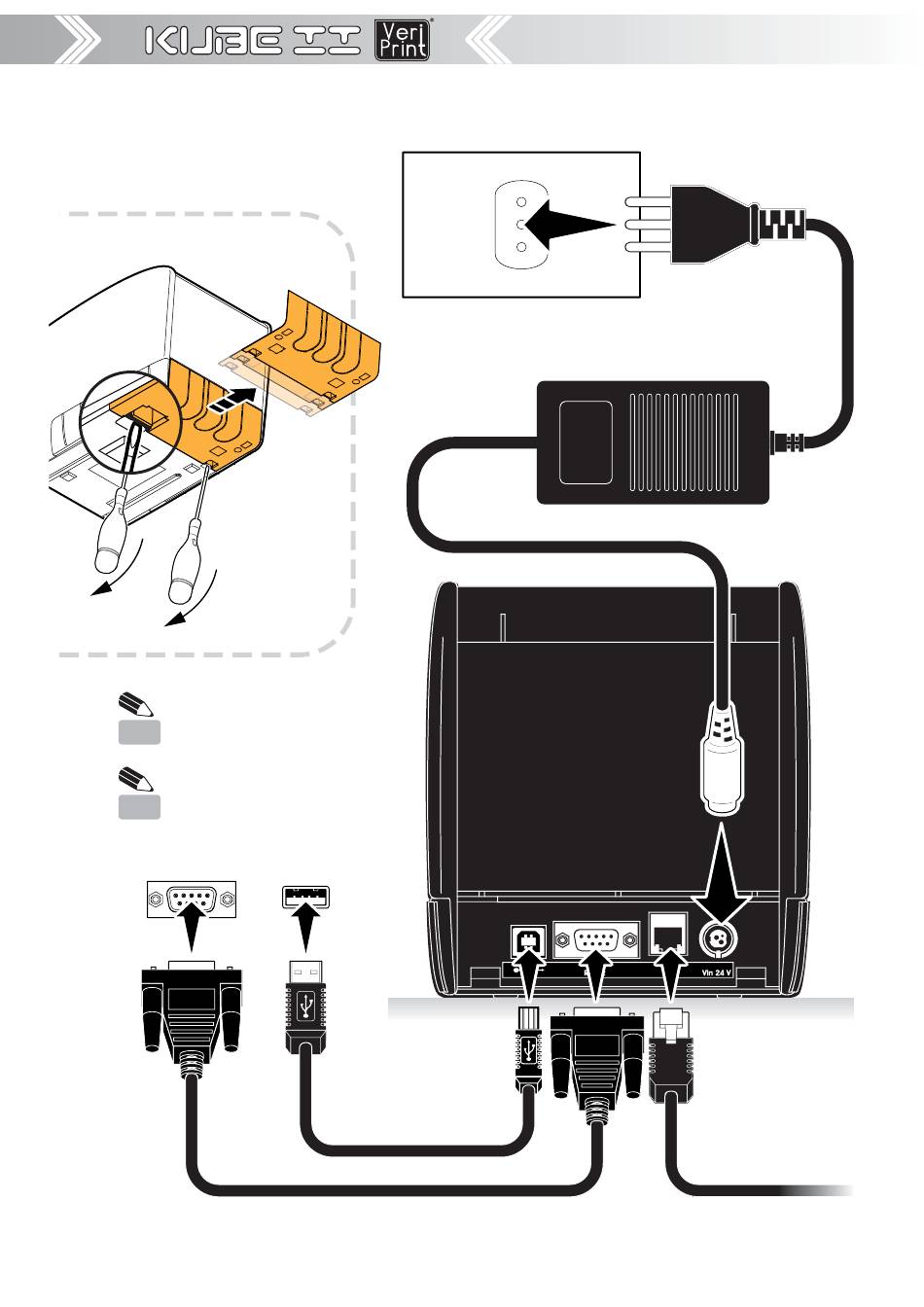 KUBE II Veri Print

Vin 24 V