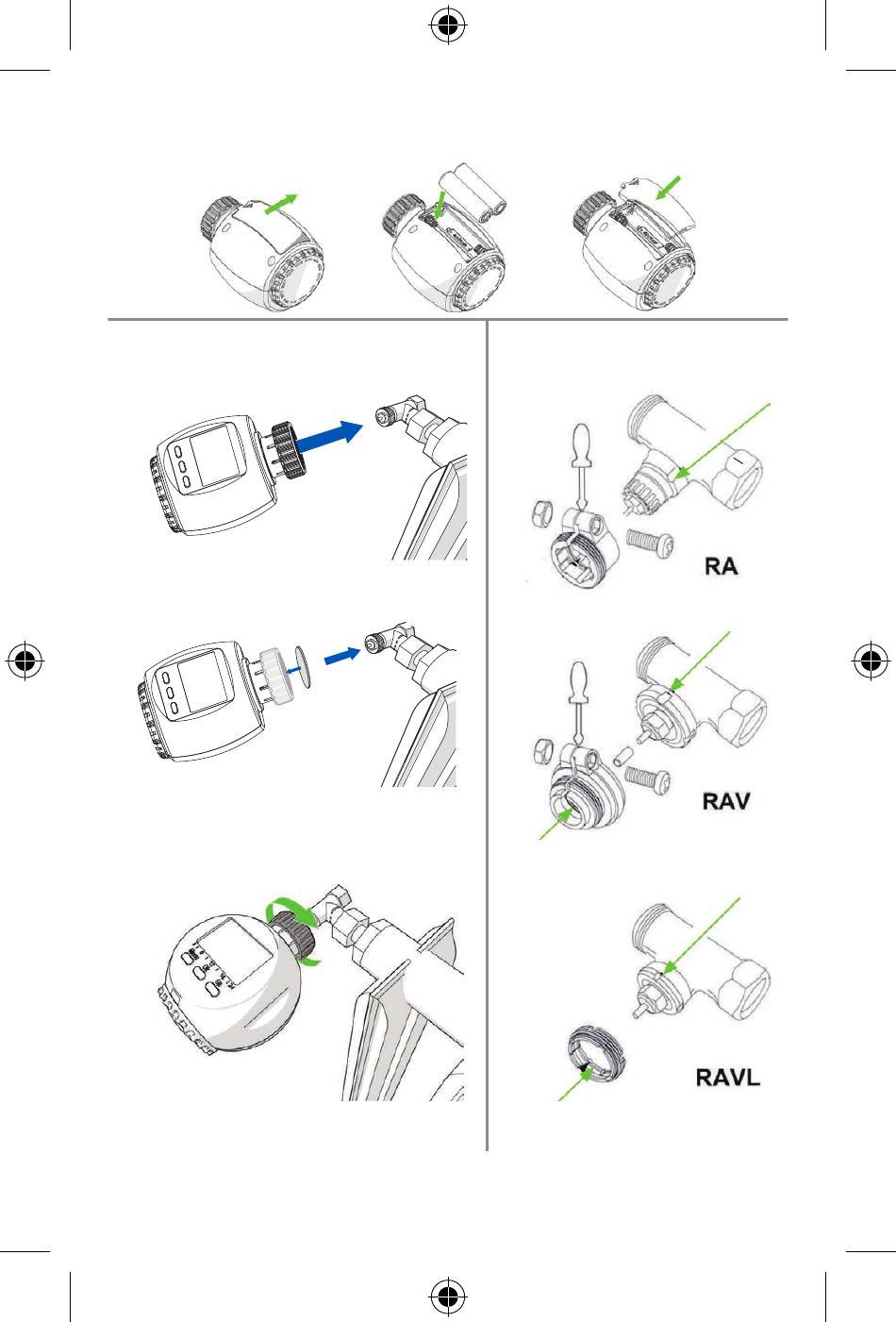 RA

RAV

RAVL