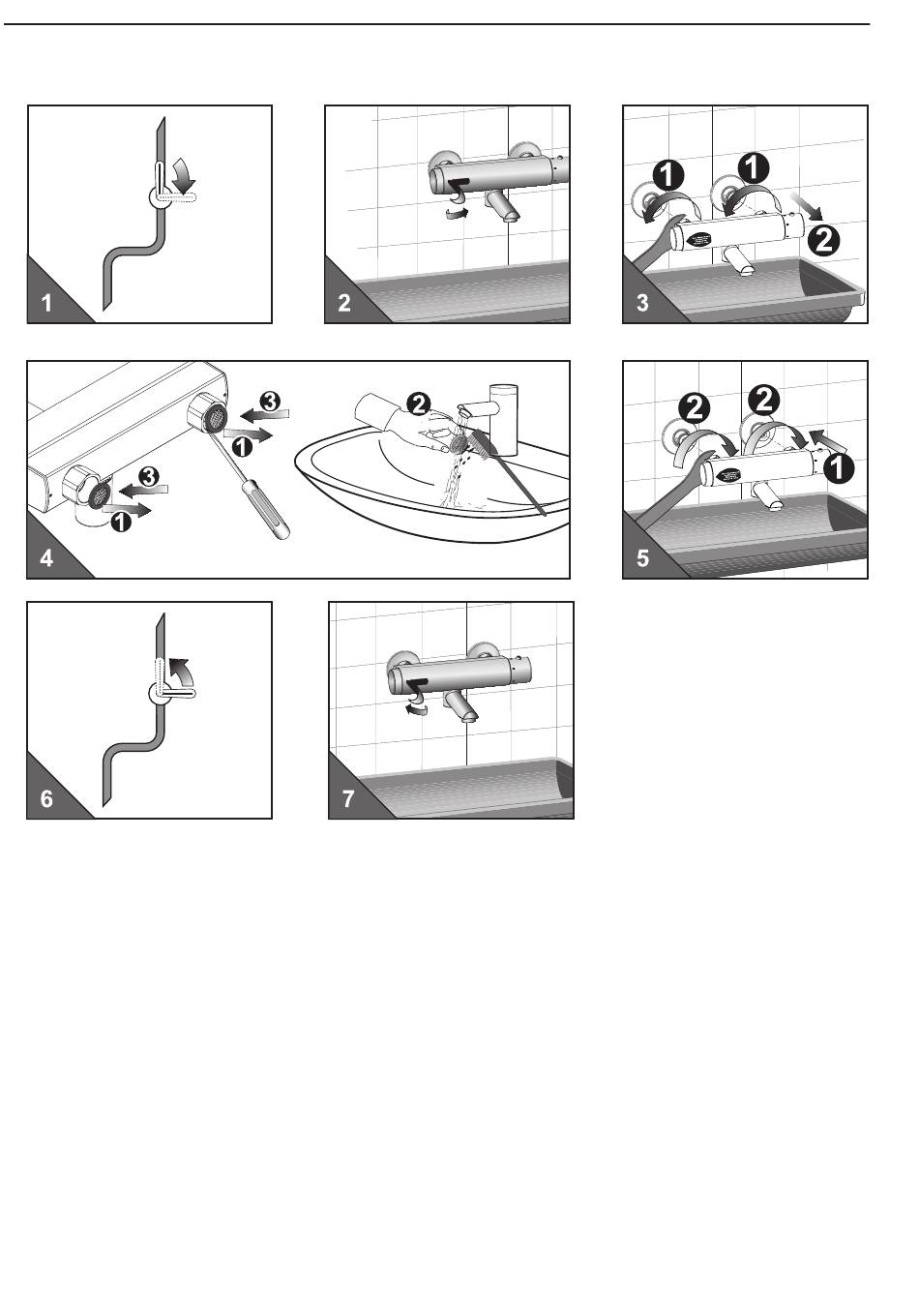 1

2

1 1 2

3

3 1 3 1 2

4

2 2 1

5

6

7