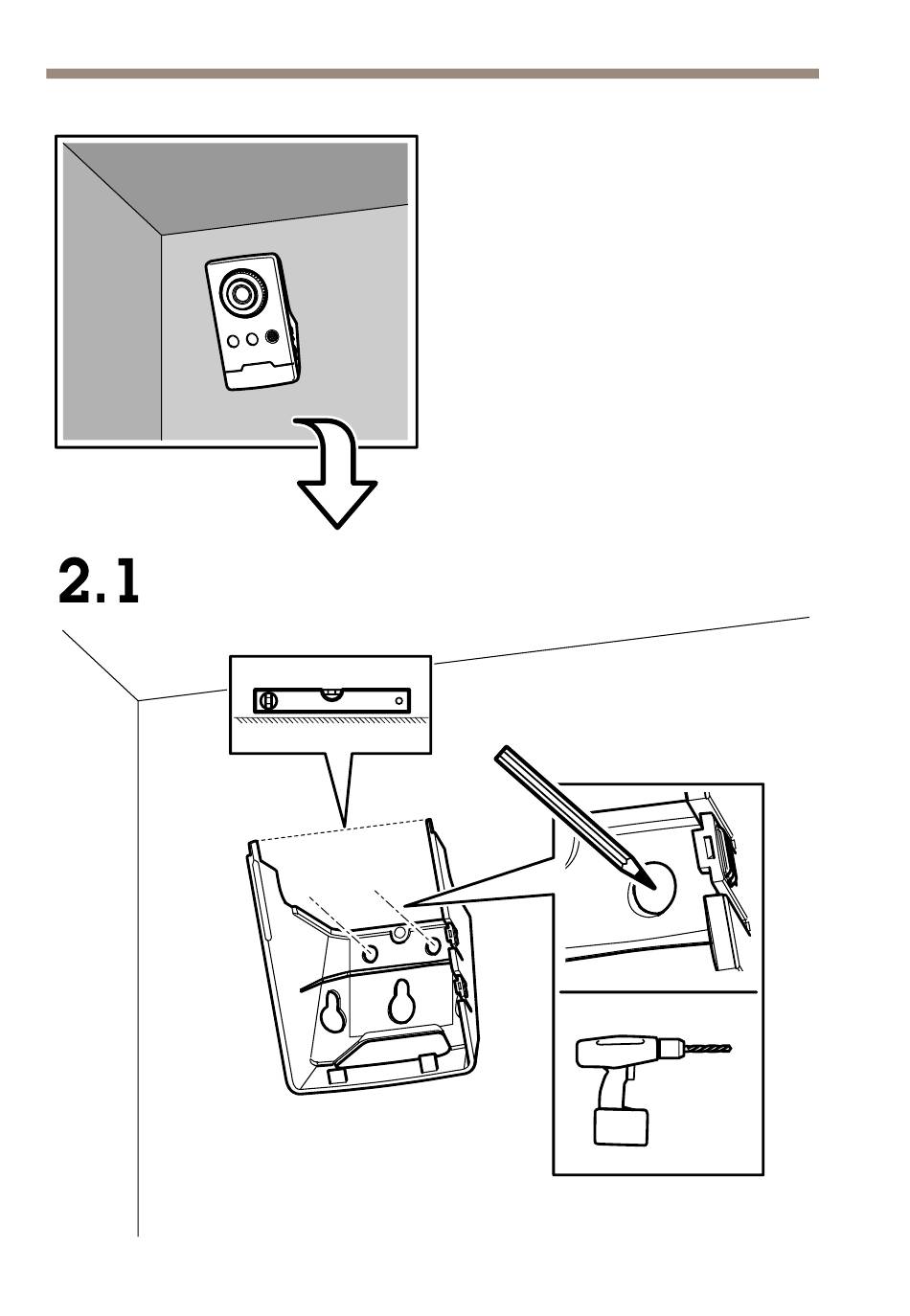 2.1