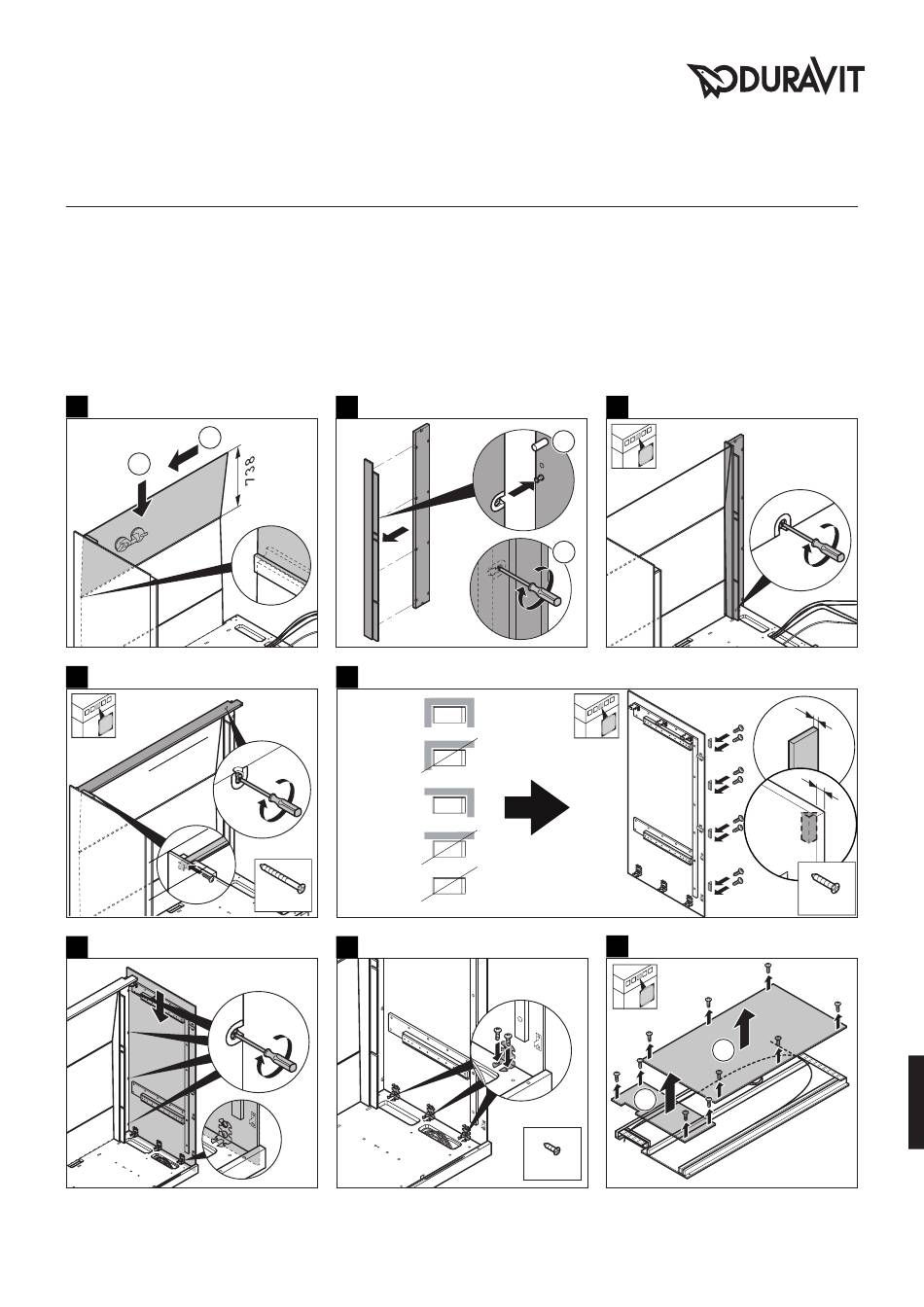 DURAVIT

738