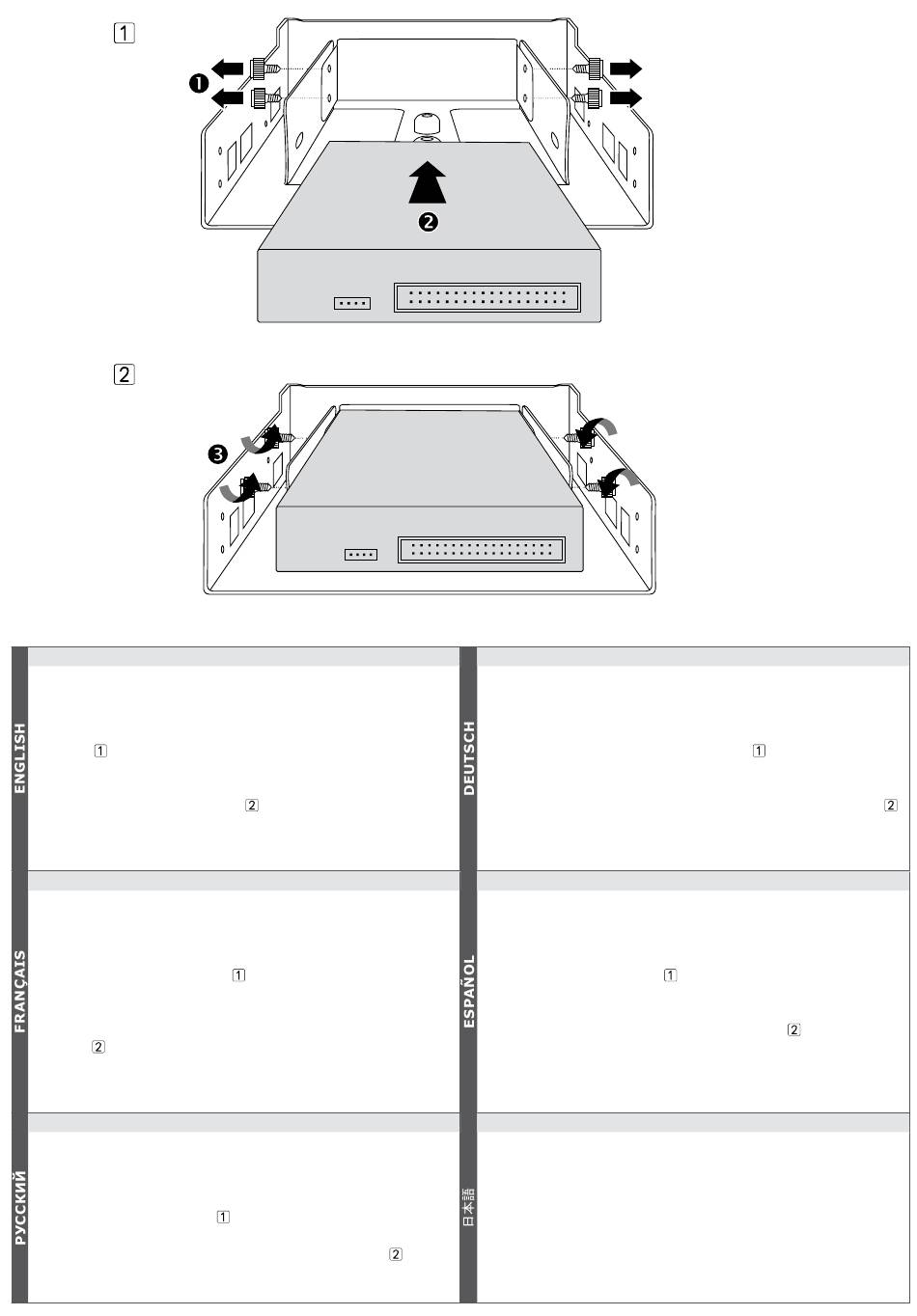 1

❶

❷

2

❸

ENGLISH

1

2

DEUTSCH

1

2

FRANÇAIS

1

2

ESPAÑOL

1

2

РУССКИЙ

1

2

日本語